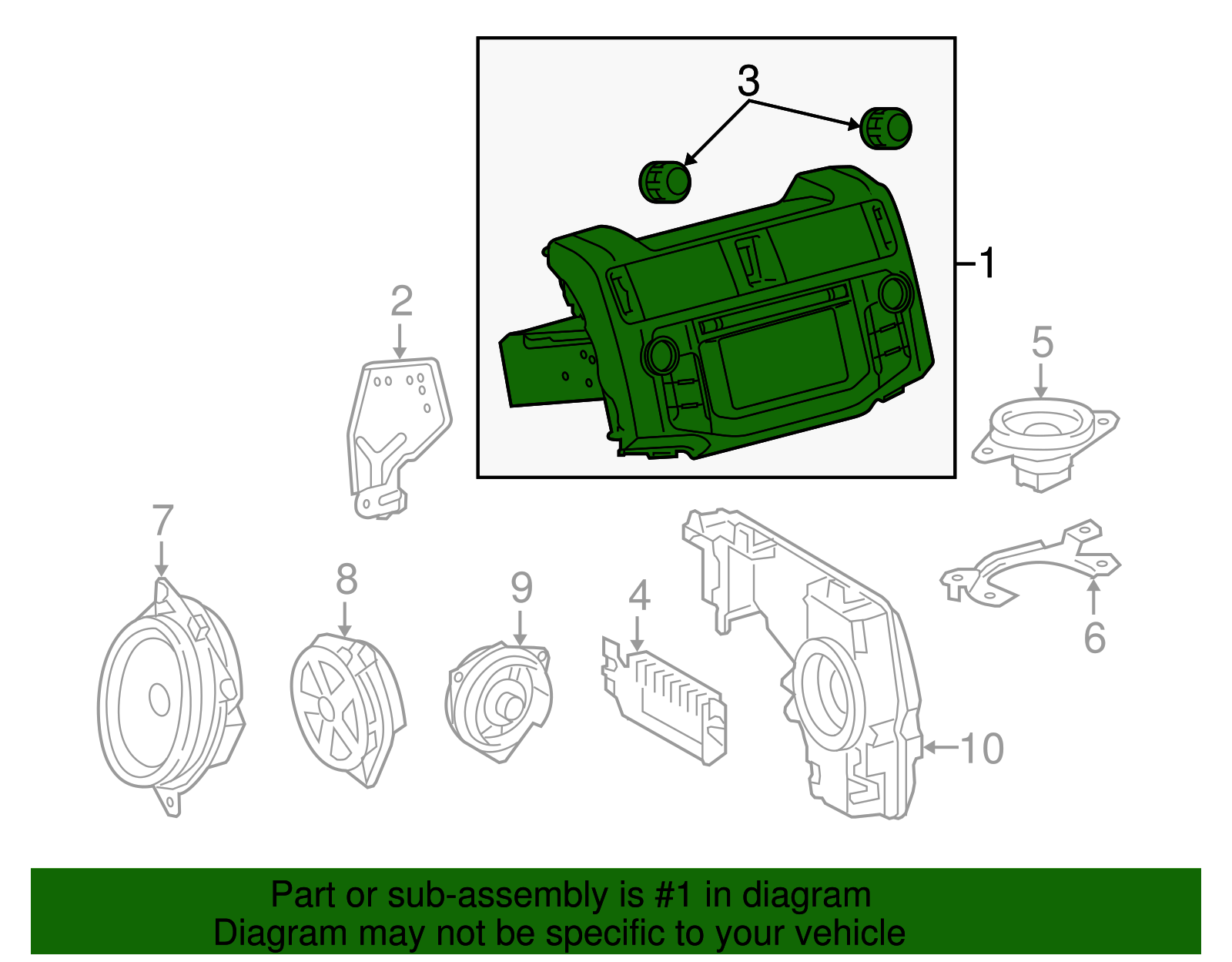 3

1

2

5

7

8

9

4

6

10

Part or sub-assembly is #1 in diagram
Diagram may not be specific to your vehicle