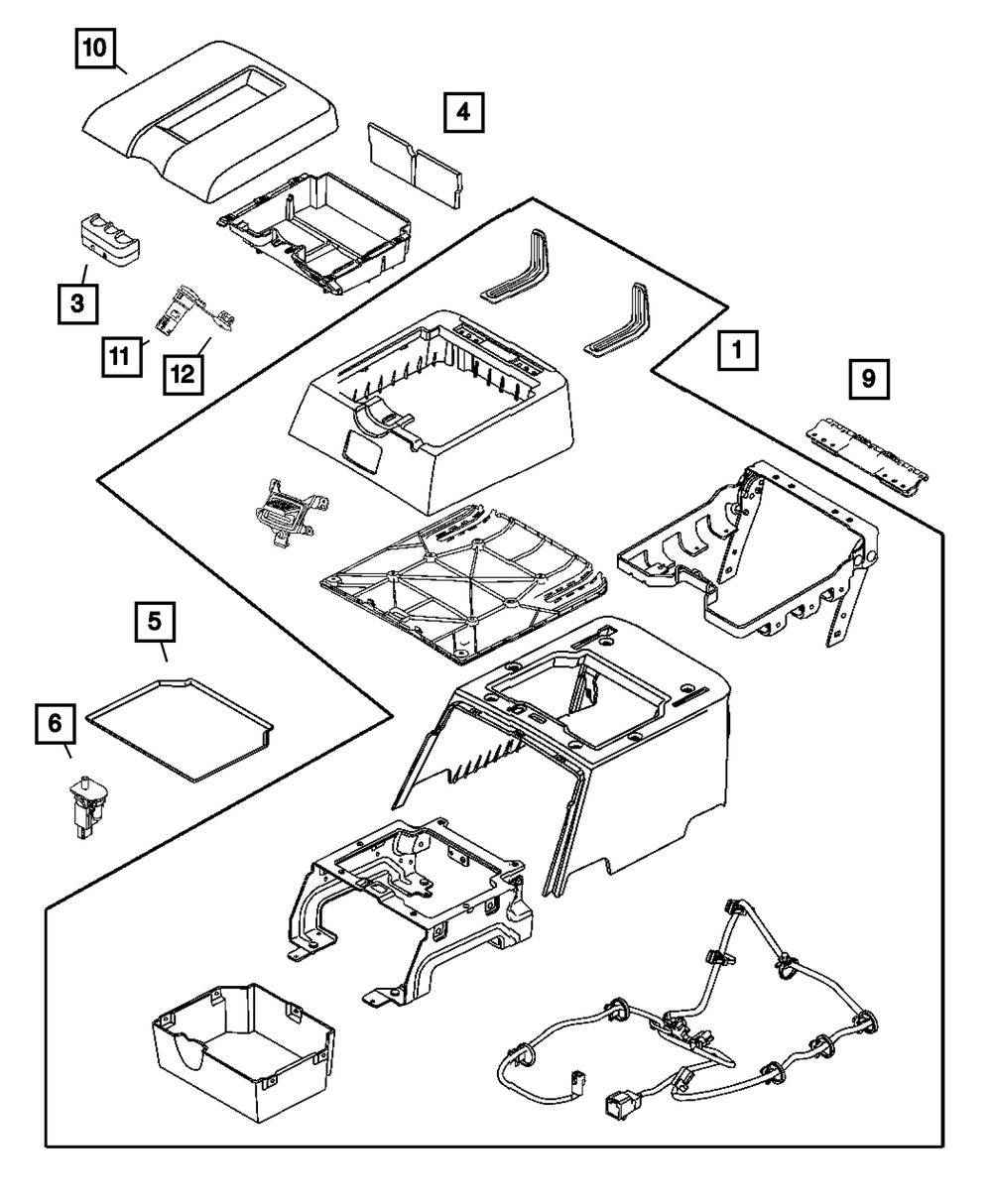 10
4
3
11
12
1
9
5
6