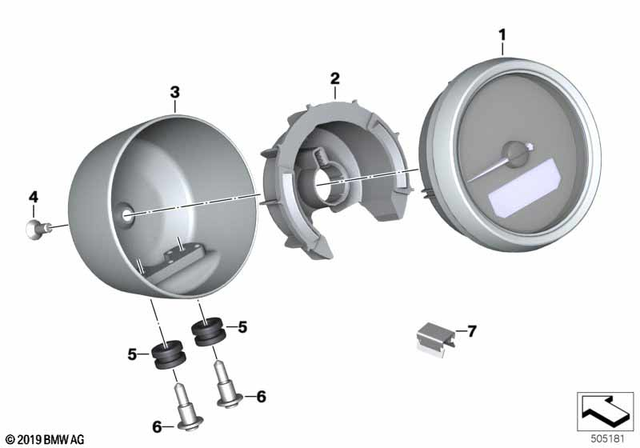 1
2
3
4
5
5
7
6
6
© 2019 BMW AG
505181