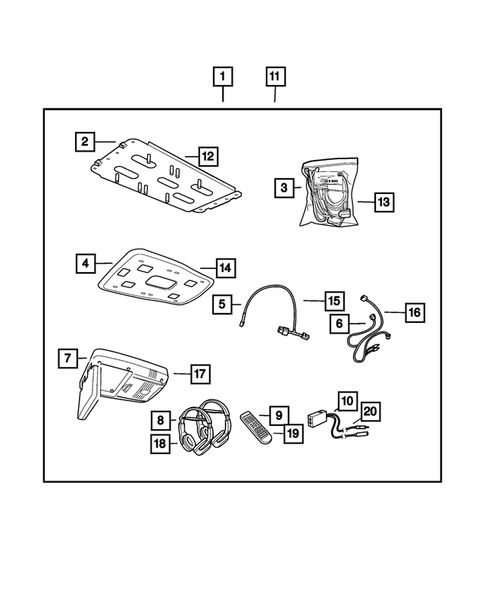 1
11
2
12
3
13
4
14
5
15
6
16
7
17
8
18
9
19
10
20