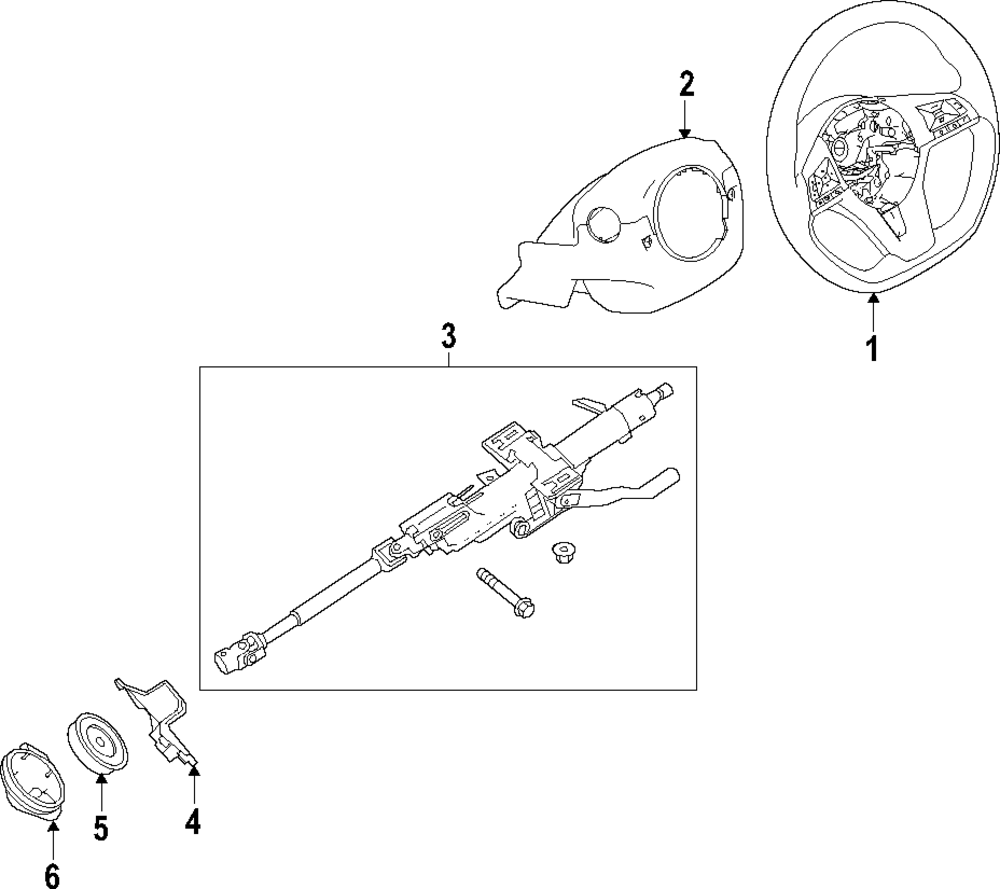 2
1
3
4
5
6