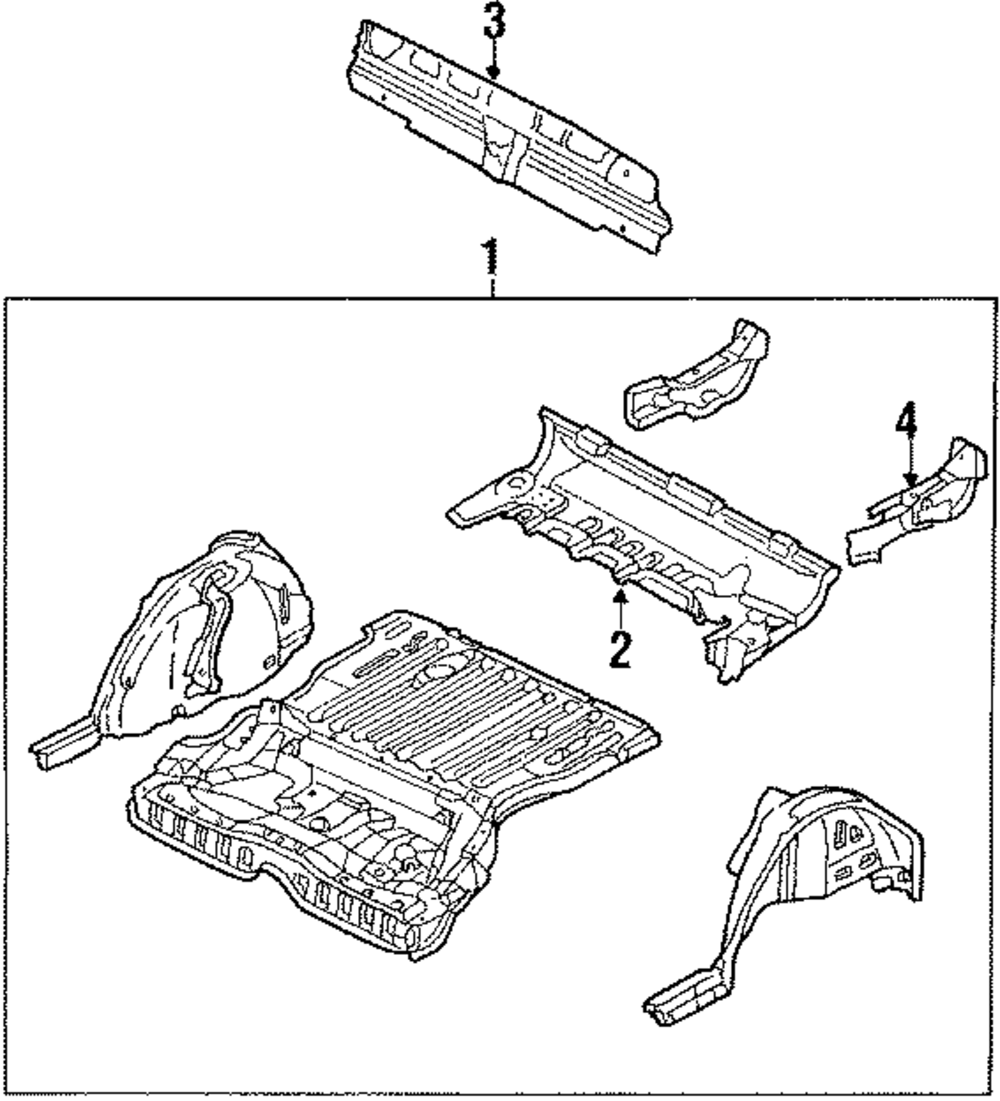 3
1
4
2