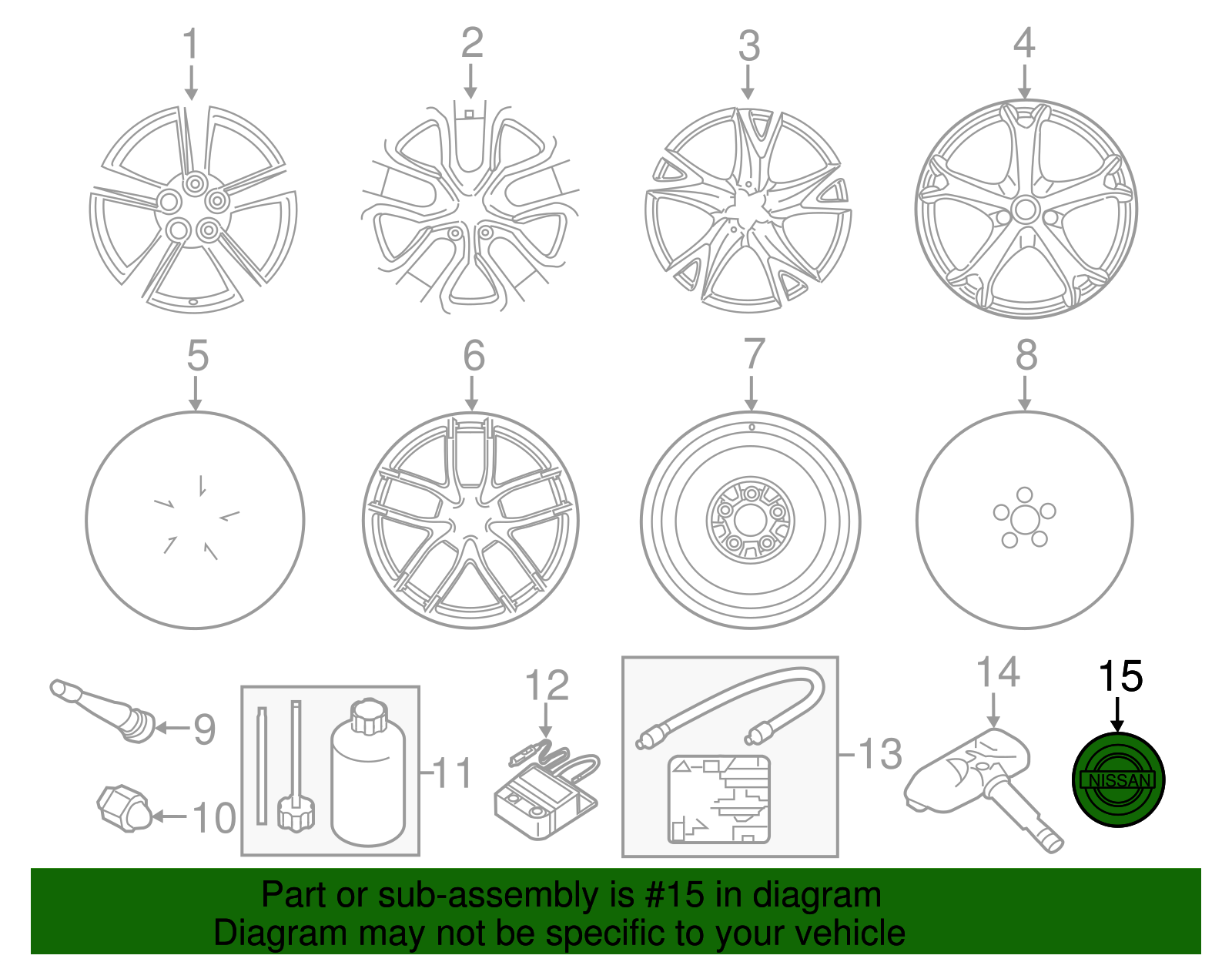 1
2
3
4
5
6
7
8
9
10
11
12
13
14
15
NISSAN

Part or sub-assembly is #15 in diagram
Diagram may not be specific to your vehicle