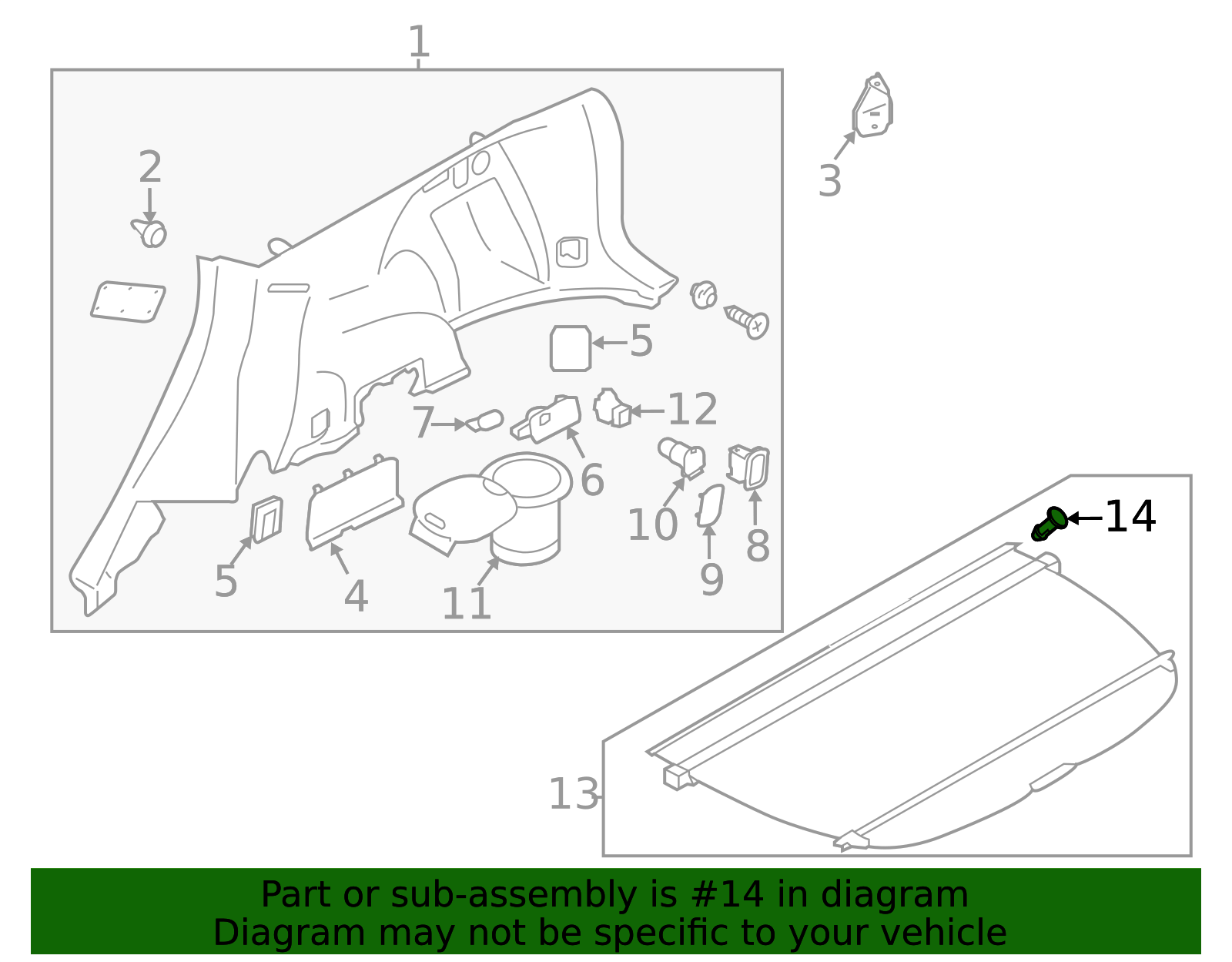 1
2
3
5
12
7
6
10
8
5
4
11
9
14
13

Part or sub-assembly is #14 in diagram
Diagram may not be specific to your vehicle