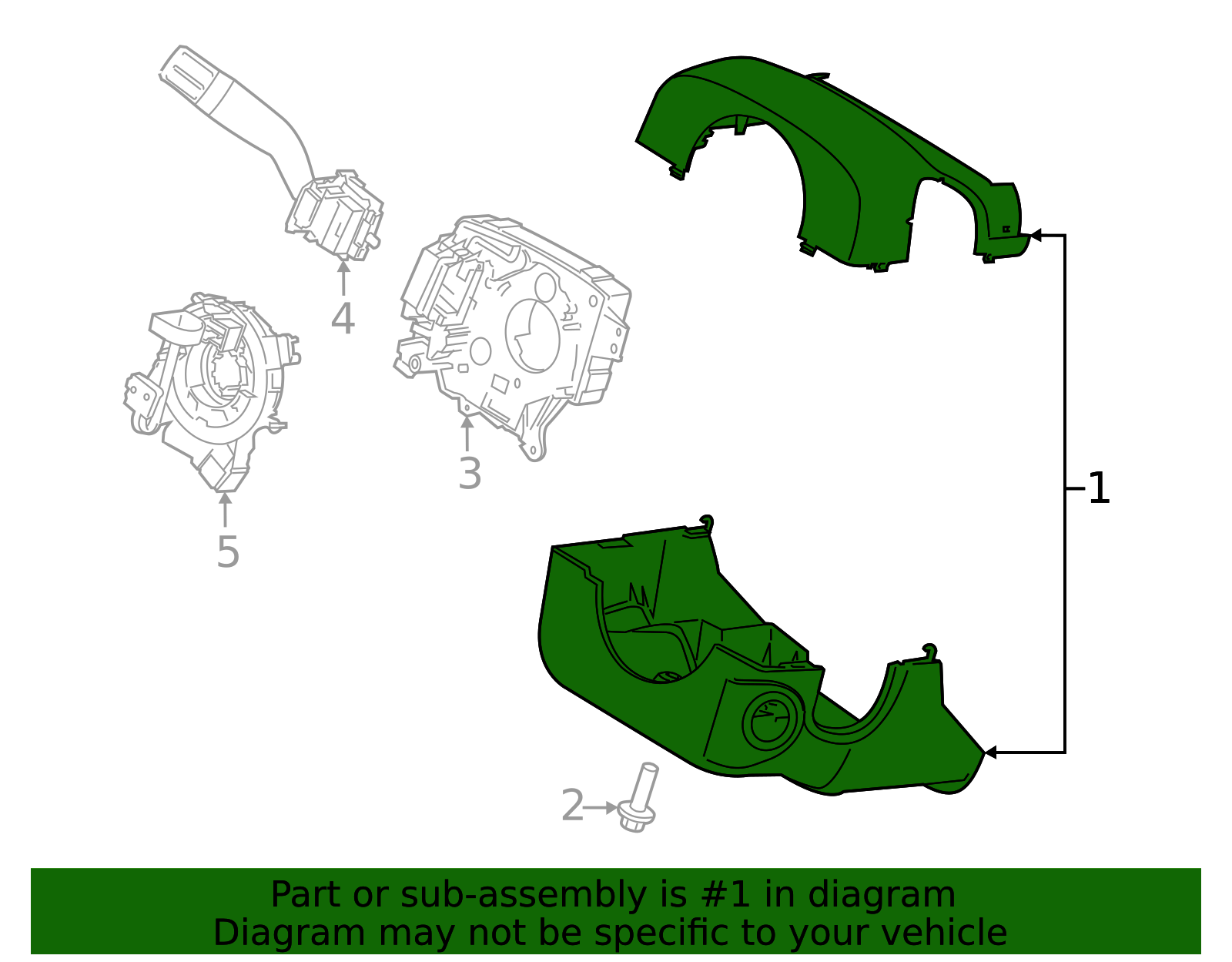 4

3

5

1

2

Part or sub-assembly is #1 in diagram
Diagram may not be specific to your vehicle