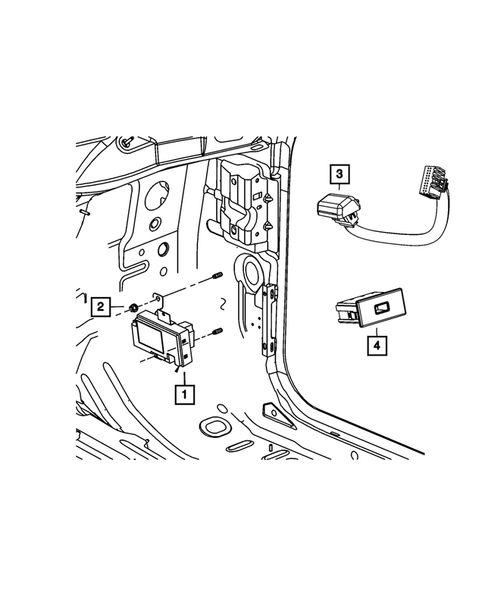 3

2

4

1