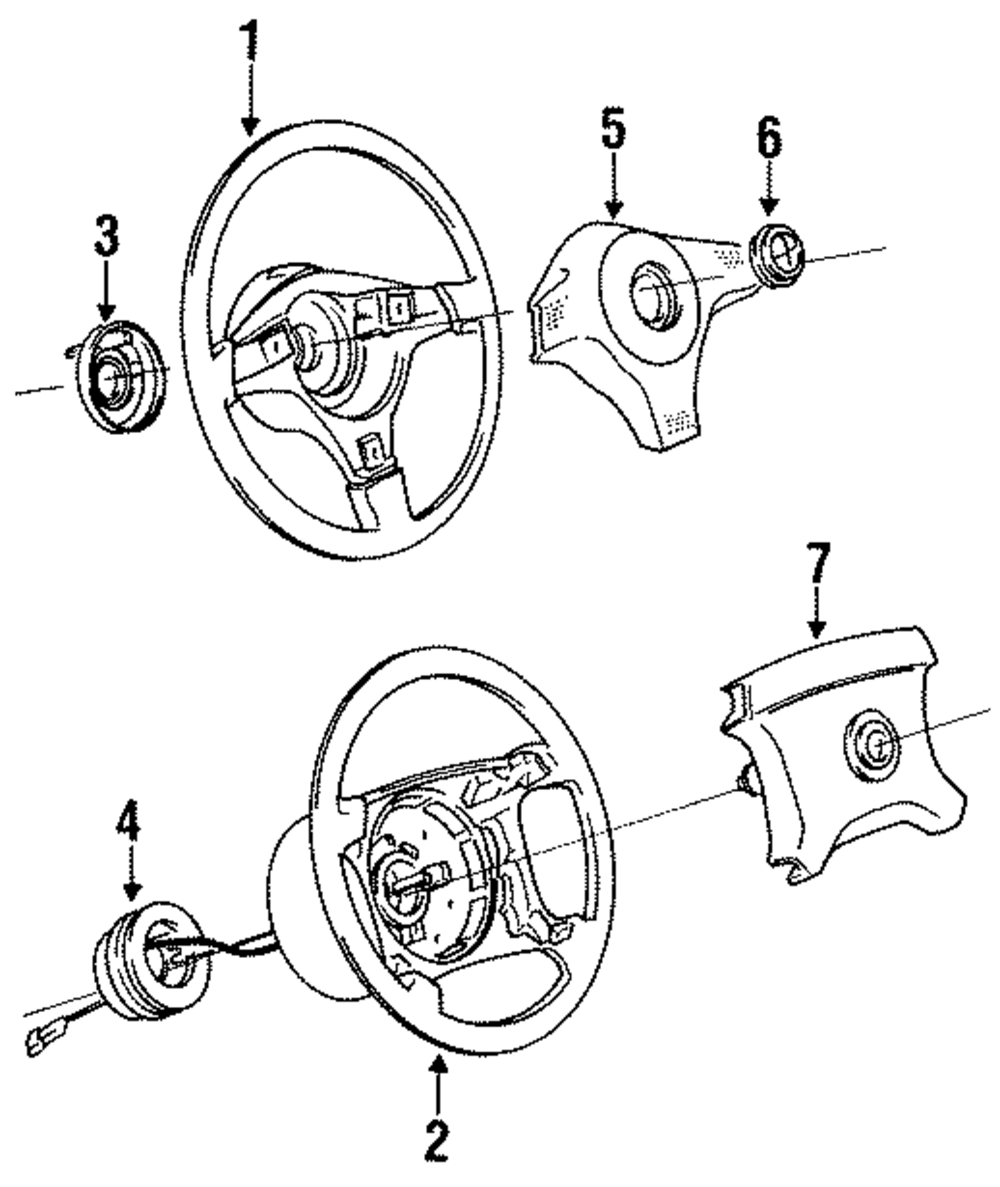 1
5
6
3
7
4
2