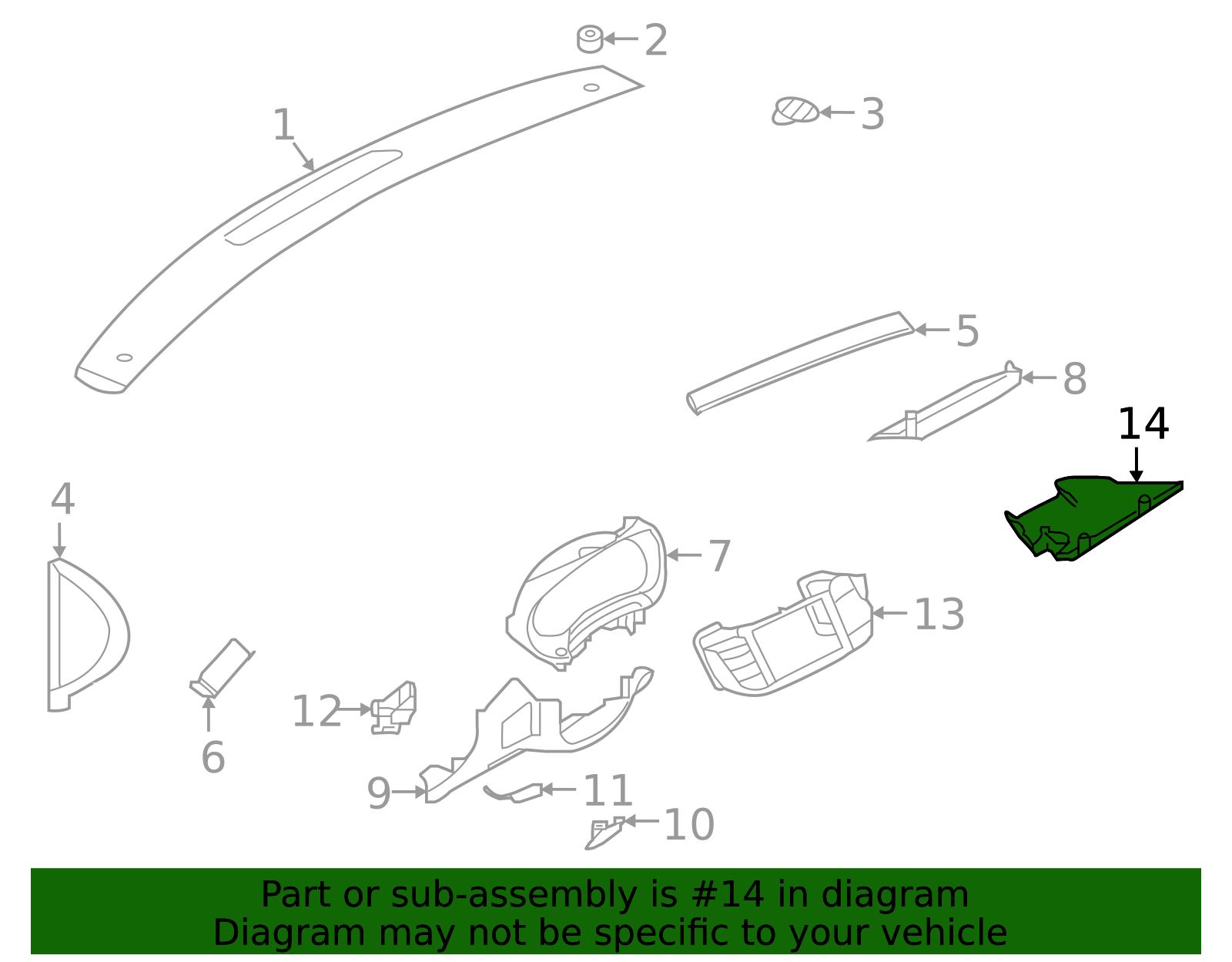 2
1
3
5
8
14
4
7
13
12
6
9
11
10

Part or sub-assembly is #14 in diagram
Diagram may not be specific to your vehicle