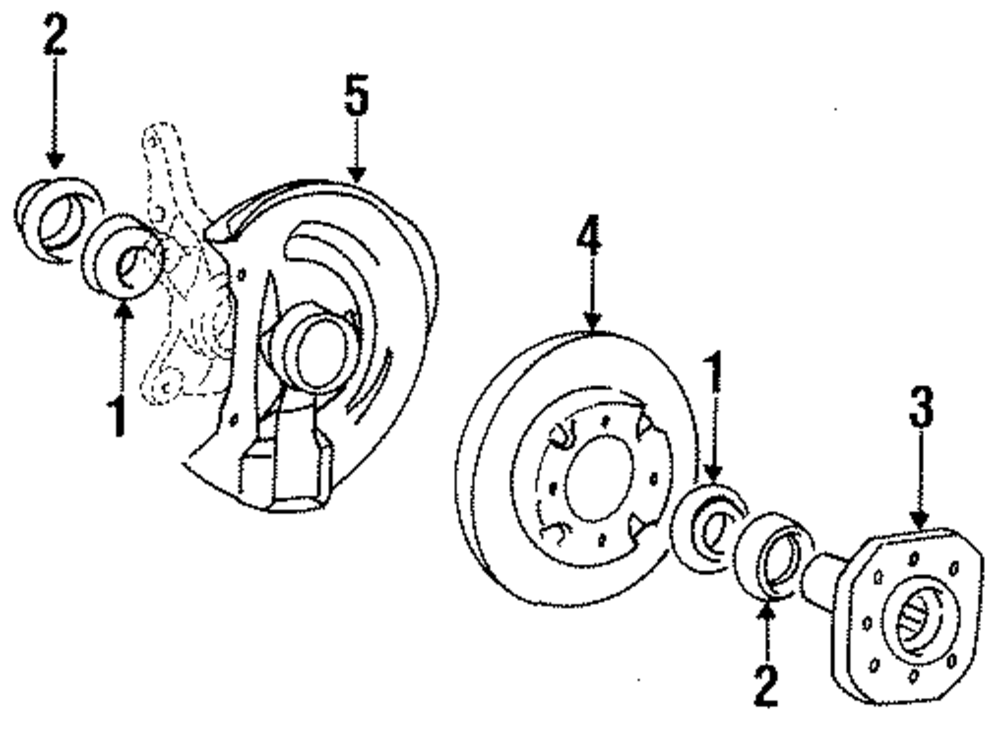 2
5
1
4
1
3
2