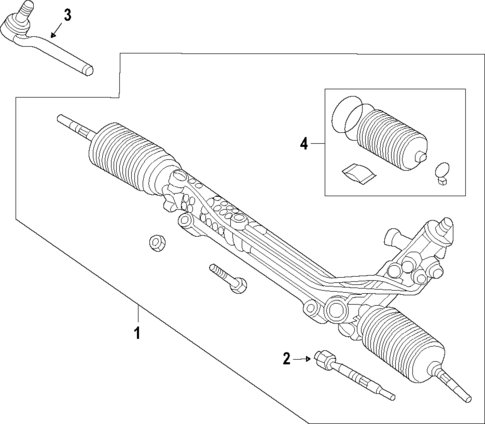 3
4
1
2