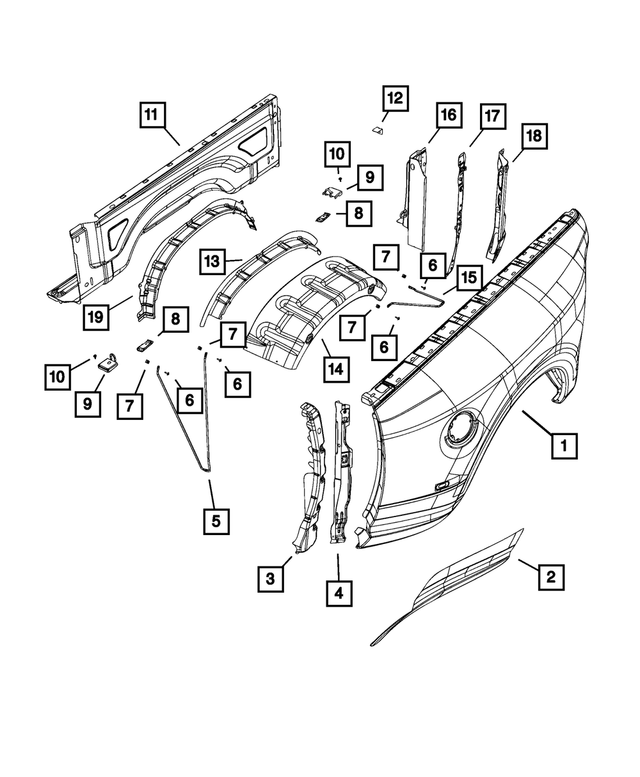 11
12
16
17
18
10
9
8
13
7
6
15
19
8
7
7
6
10
9
7
6
6
14
1
5
3
4
2