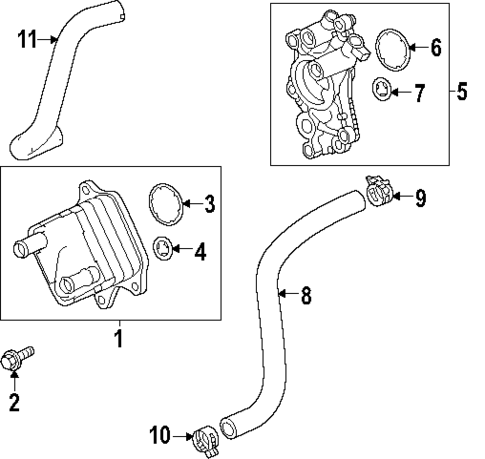 11
6
7
5
3
4
9
8
1
2
10