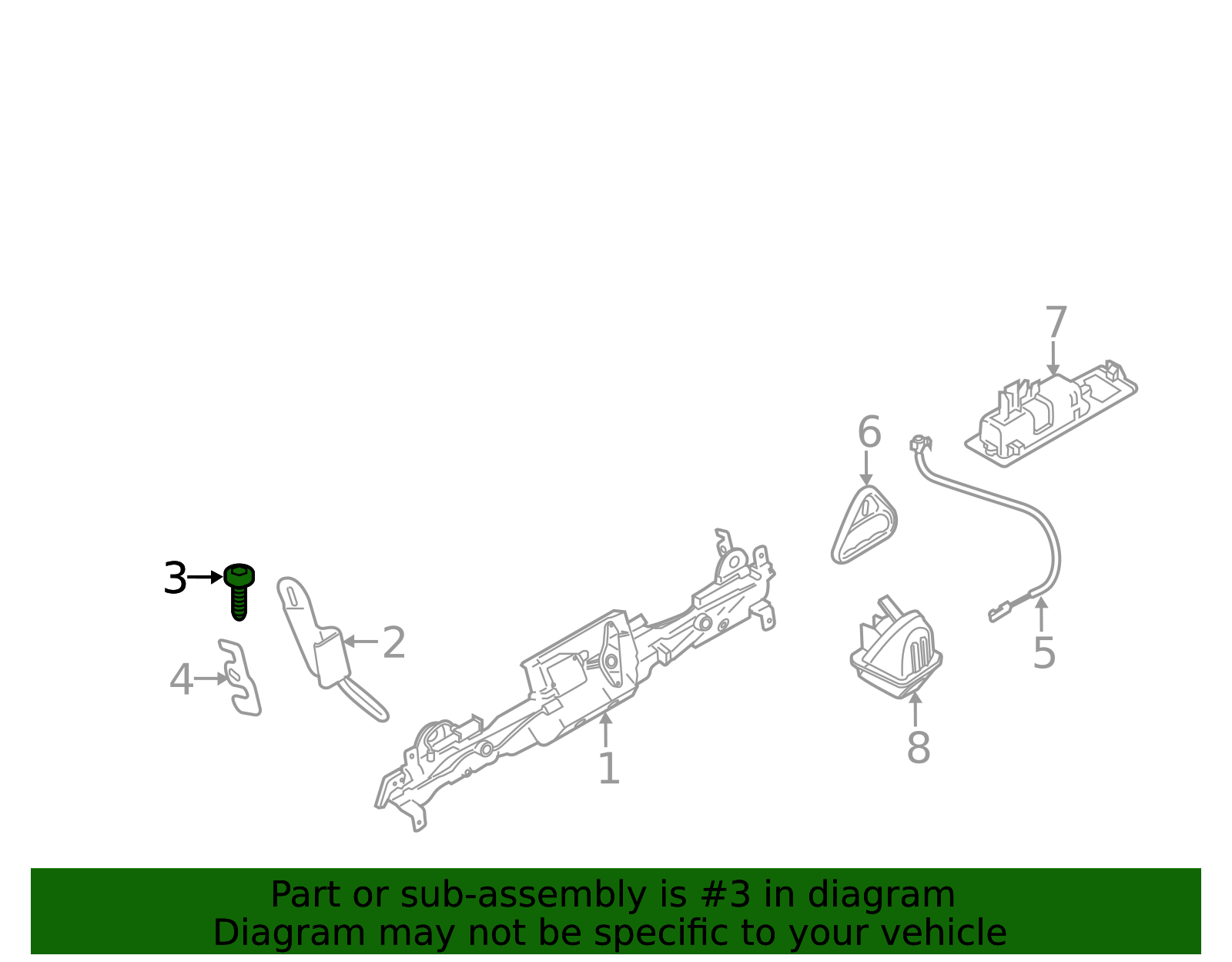 7

6

3

2

4

5

8

1

Part or sub-assembly is #3 in diagram
Diagram may not be specific to your vehicle