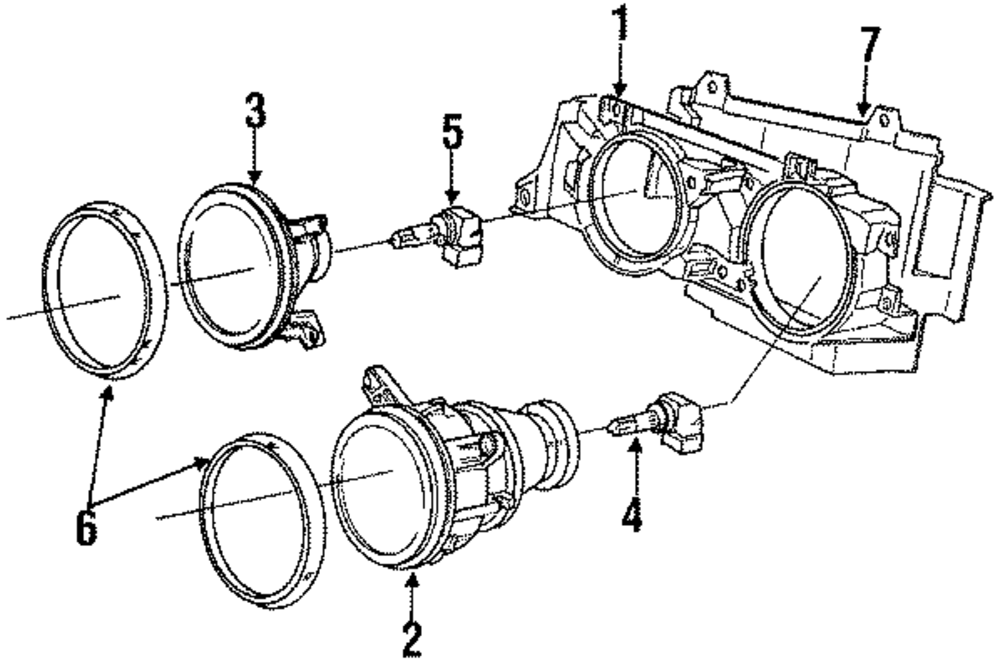 1
7
3
5
6
4
2