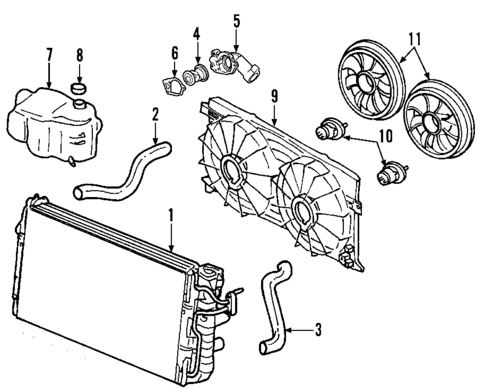 7
8
6
4
5
11
2
9
10
1
3