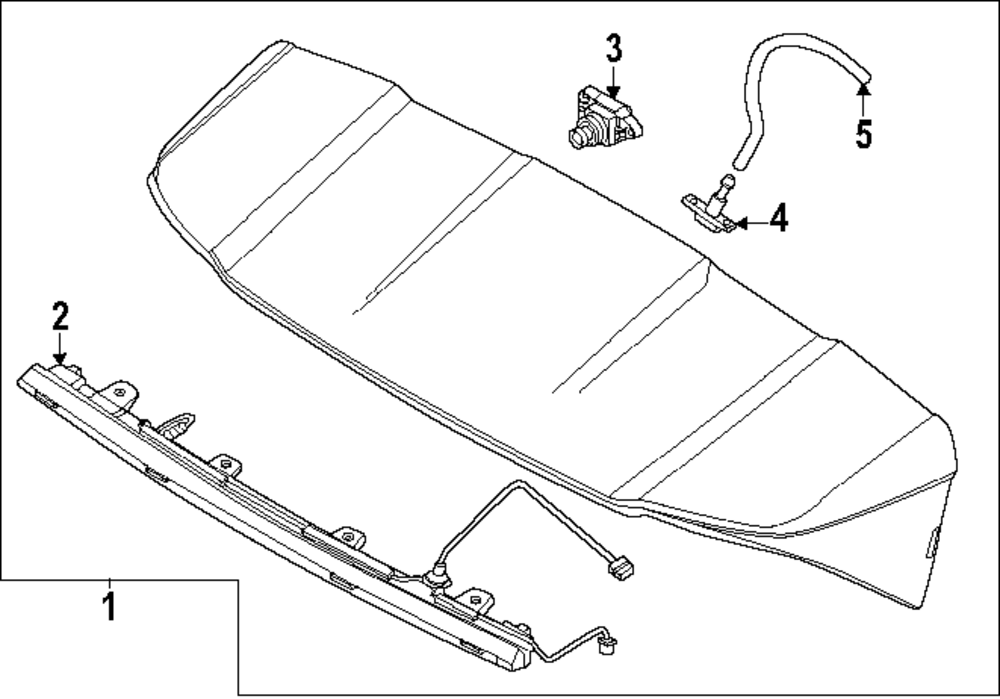 3
5
4
2
1