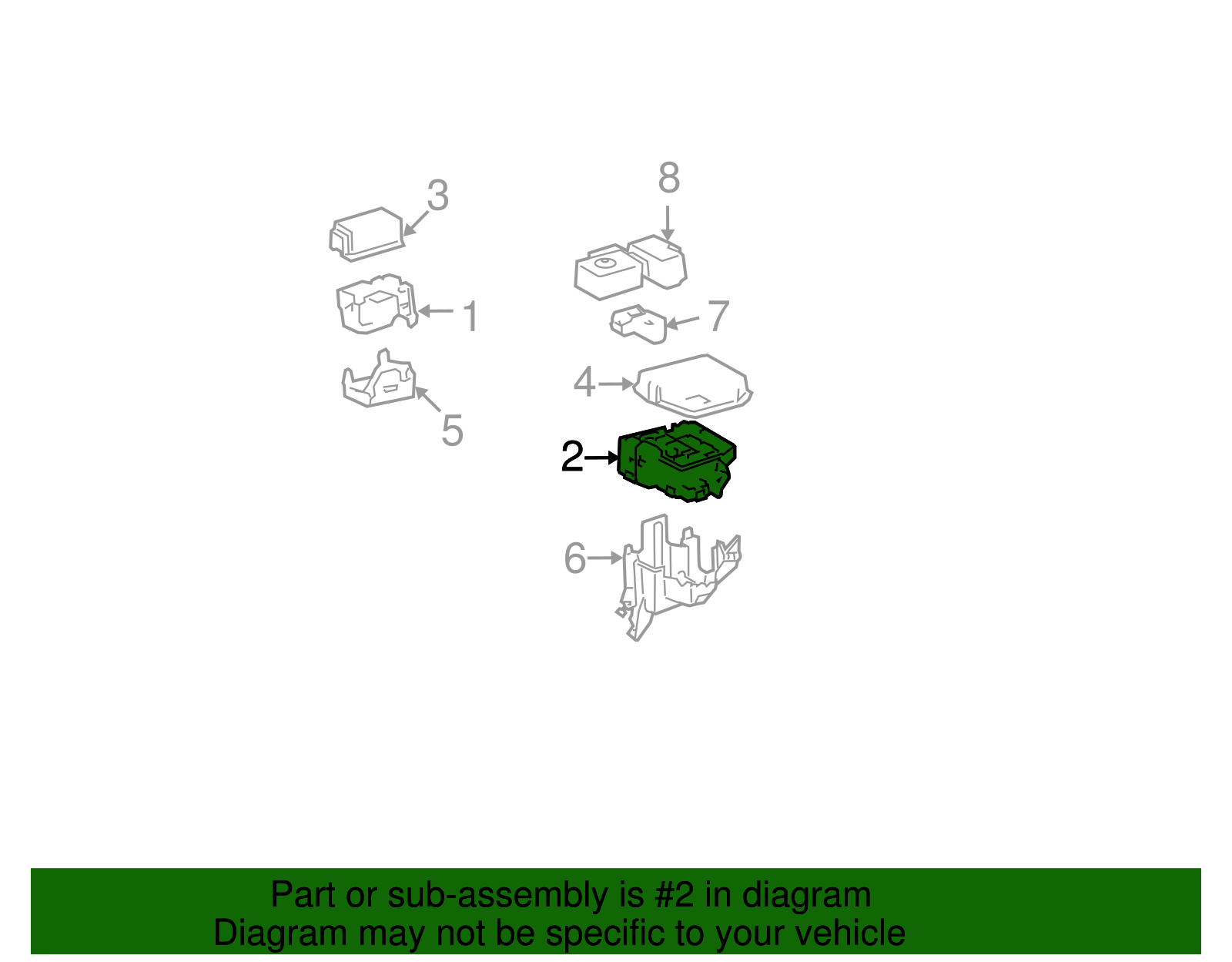 3
8
1
7
4
5
2
6

Part or sub-assembly is #2 in diagram
Diagram may not be specific to your vehicle