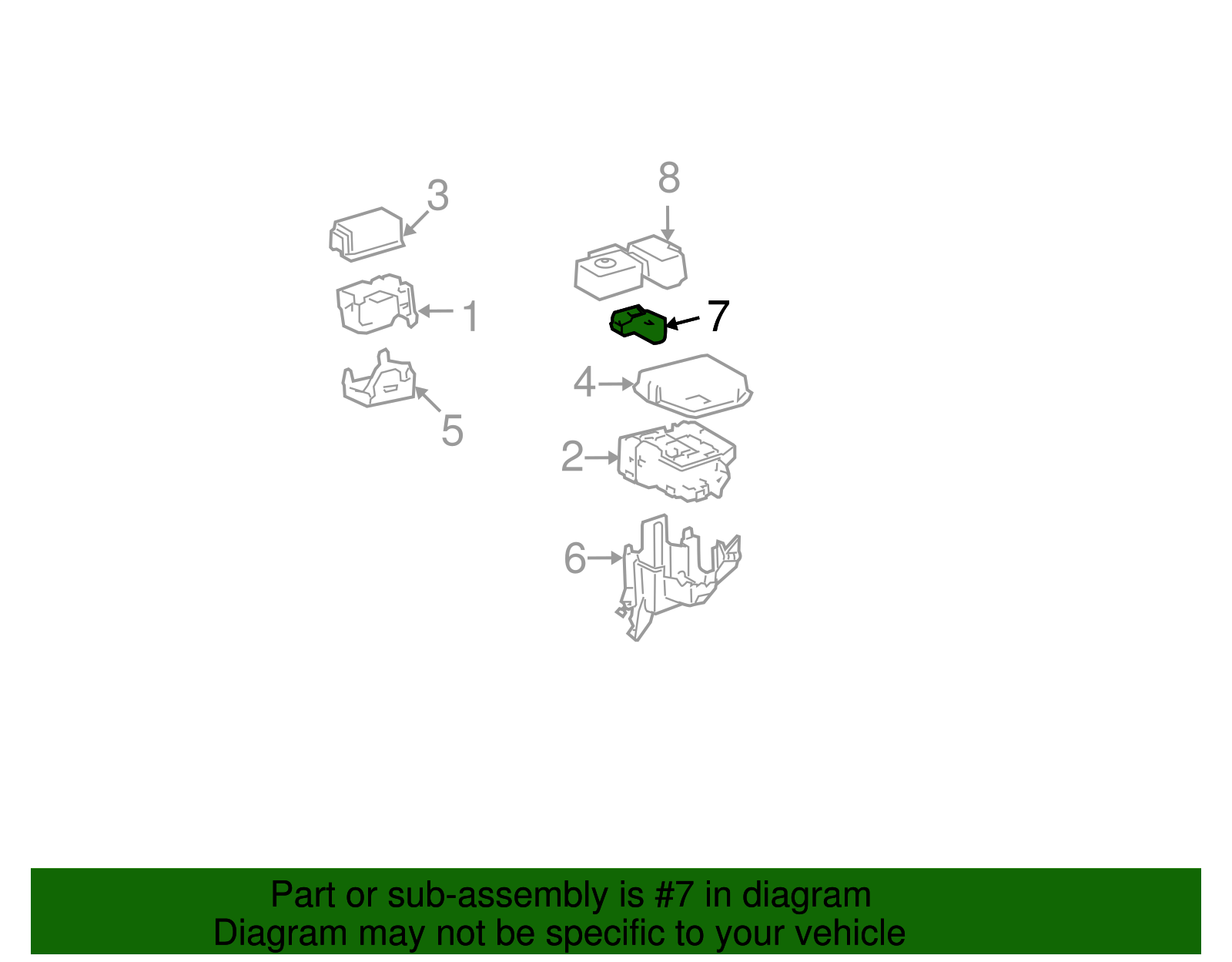 3
8
1
7
4
5
2
6

Part or sub-assembly is #7 in diagram
Diagram may not be specific to your vehicle