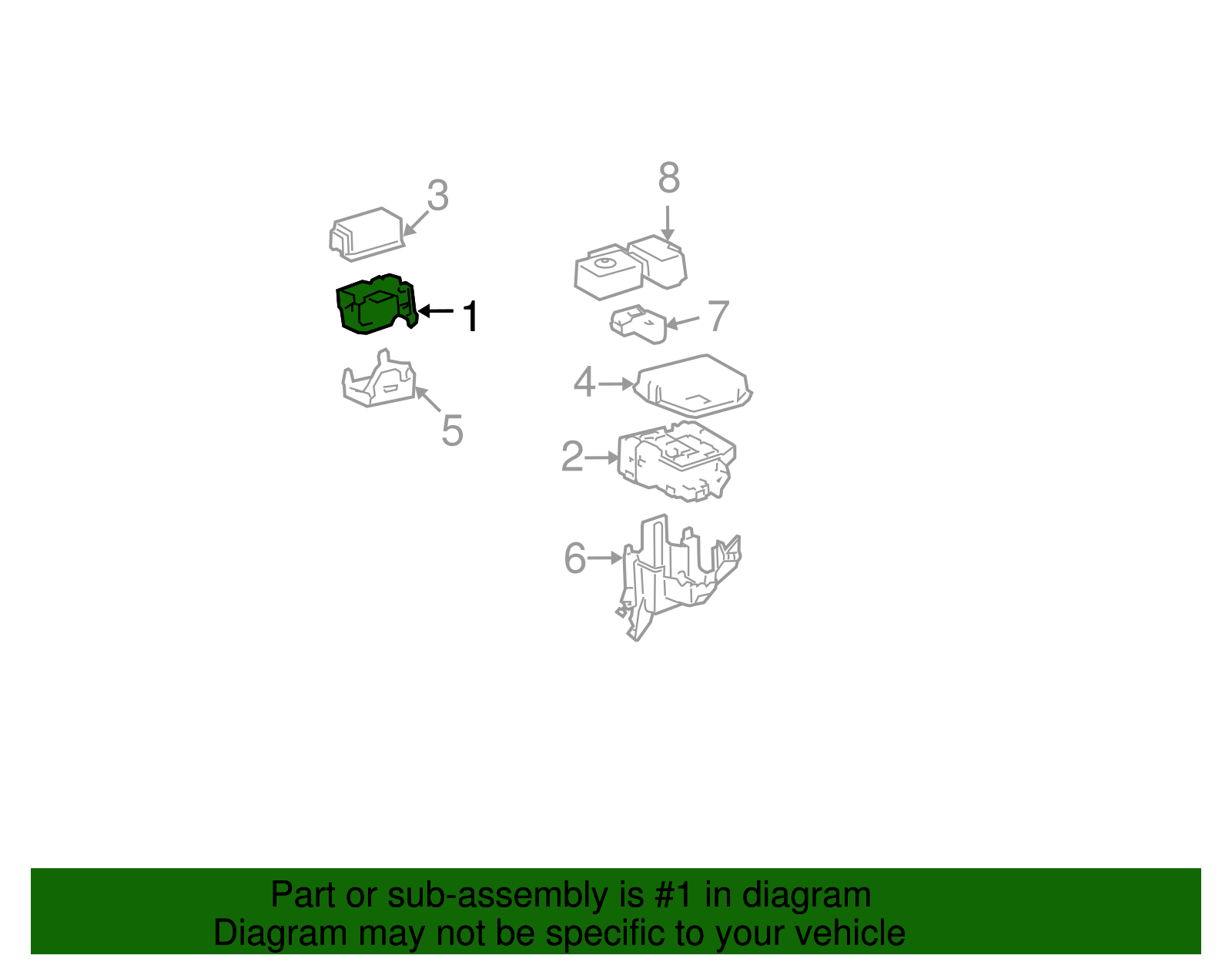 3

8

1

7

4

5

2

6

Part or sub-assembly is #1 in diagram
Diagram may not be specific to your vehicle