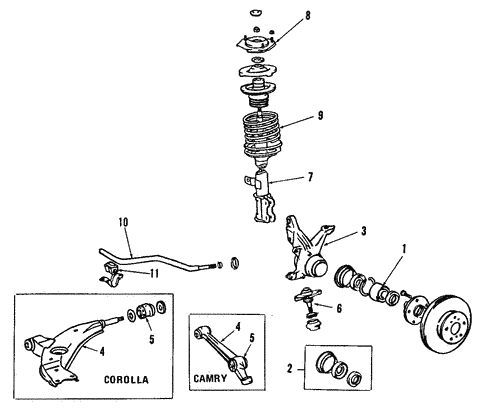 8
9
7
10
3
1
11
6
5
4
COROLLA
4
5
CAMRY
2