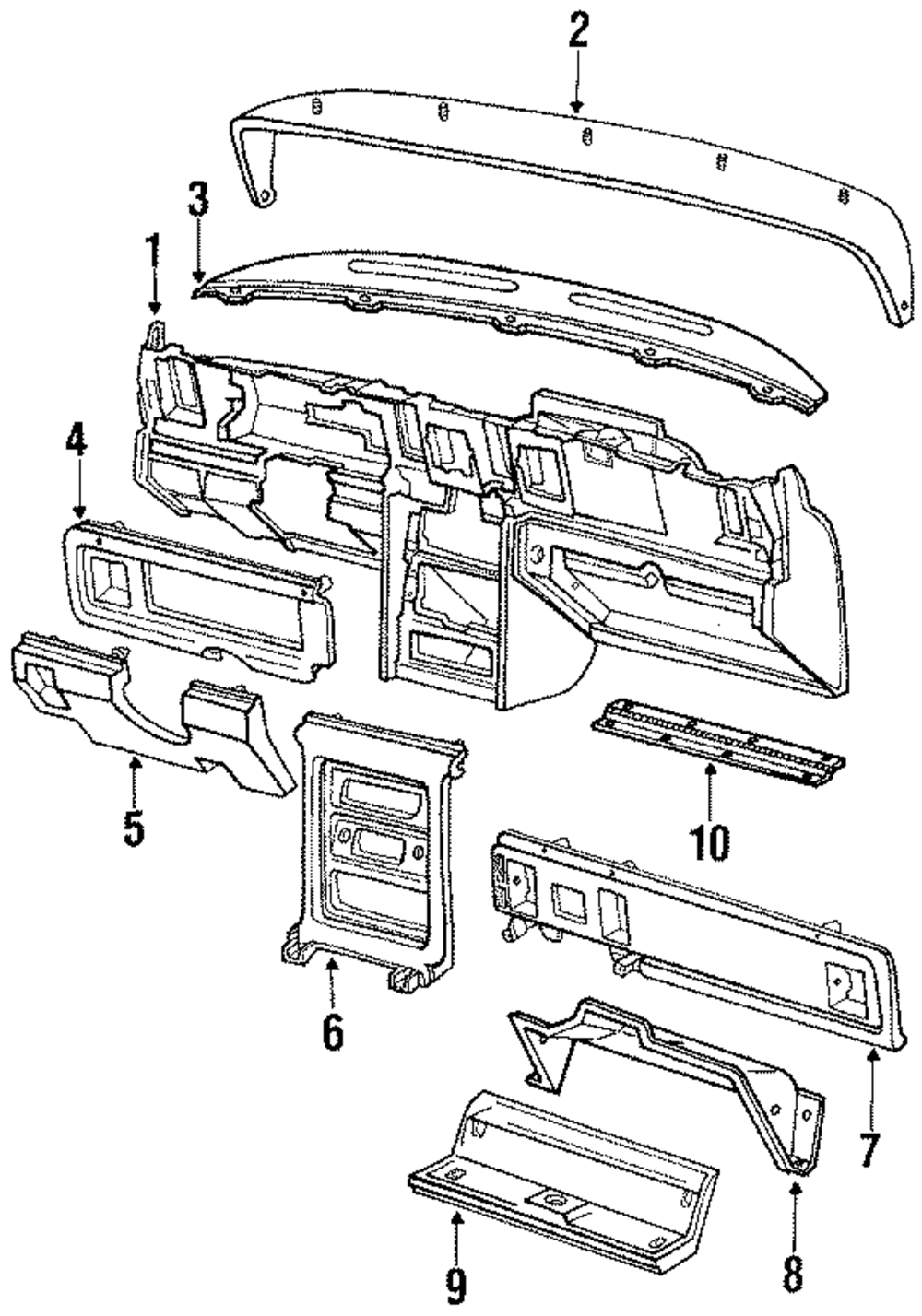 2
3
1
4
5
10
6
7
8
9