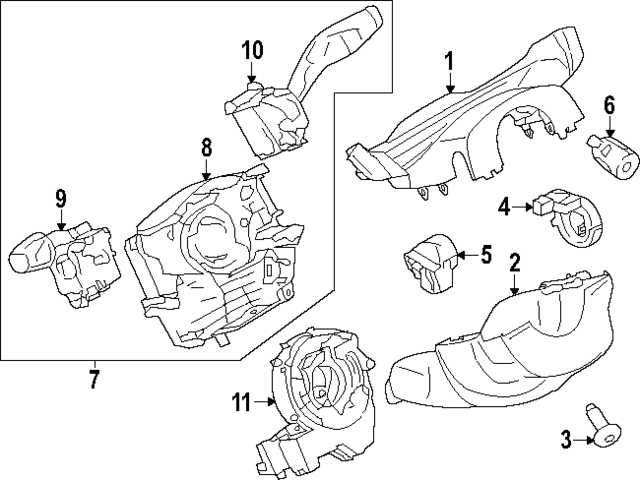 10
1
6
8
9
4
5
2
7
11
3