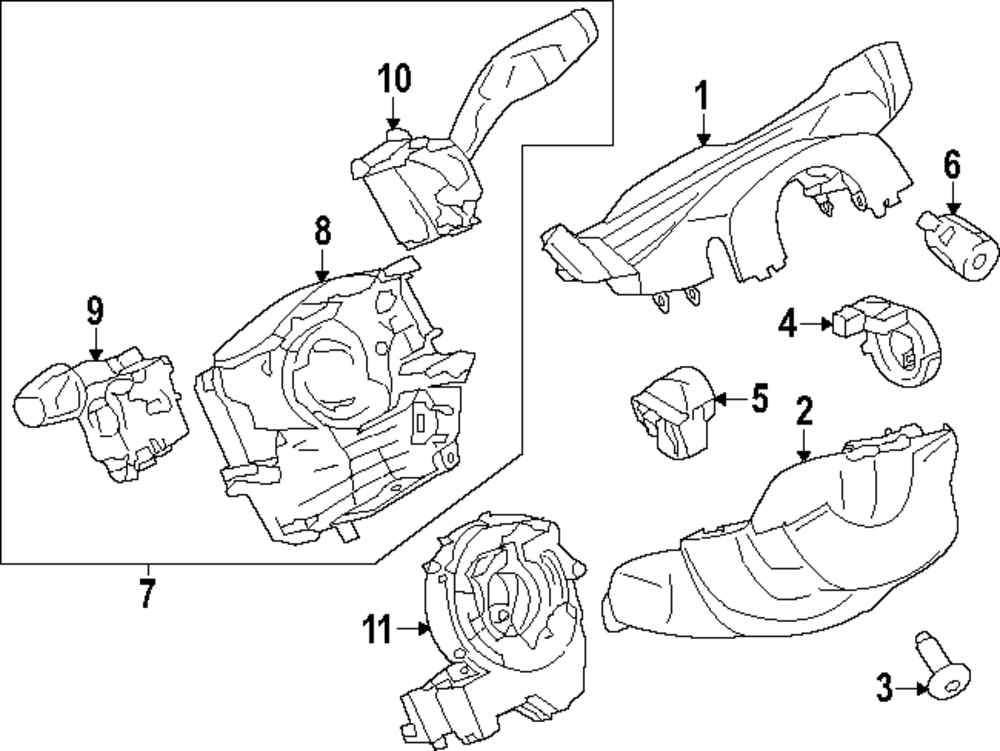 10
1
6
8
9
4
5
2
7
11
3