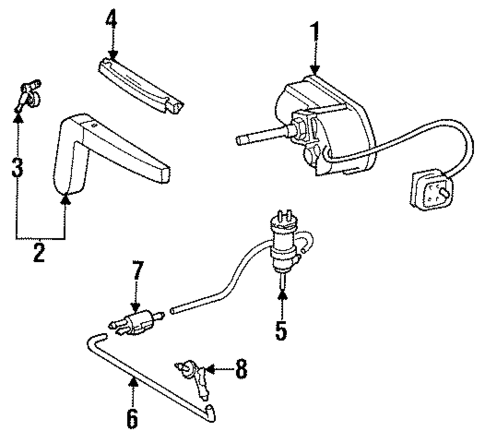 4
1
3
2
7
5
8
6