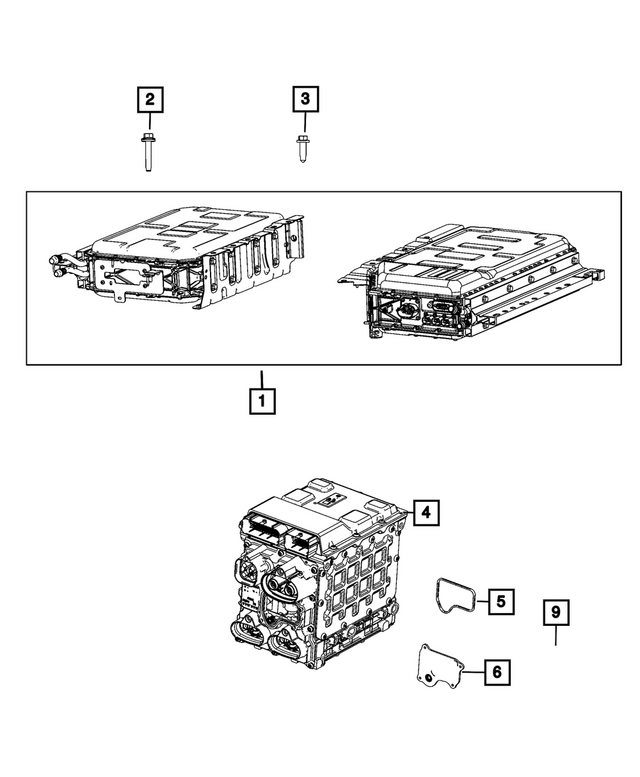 2
3
1
4
5
9
6