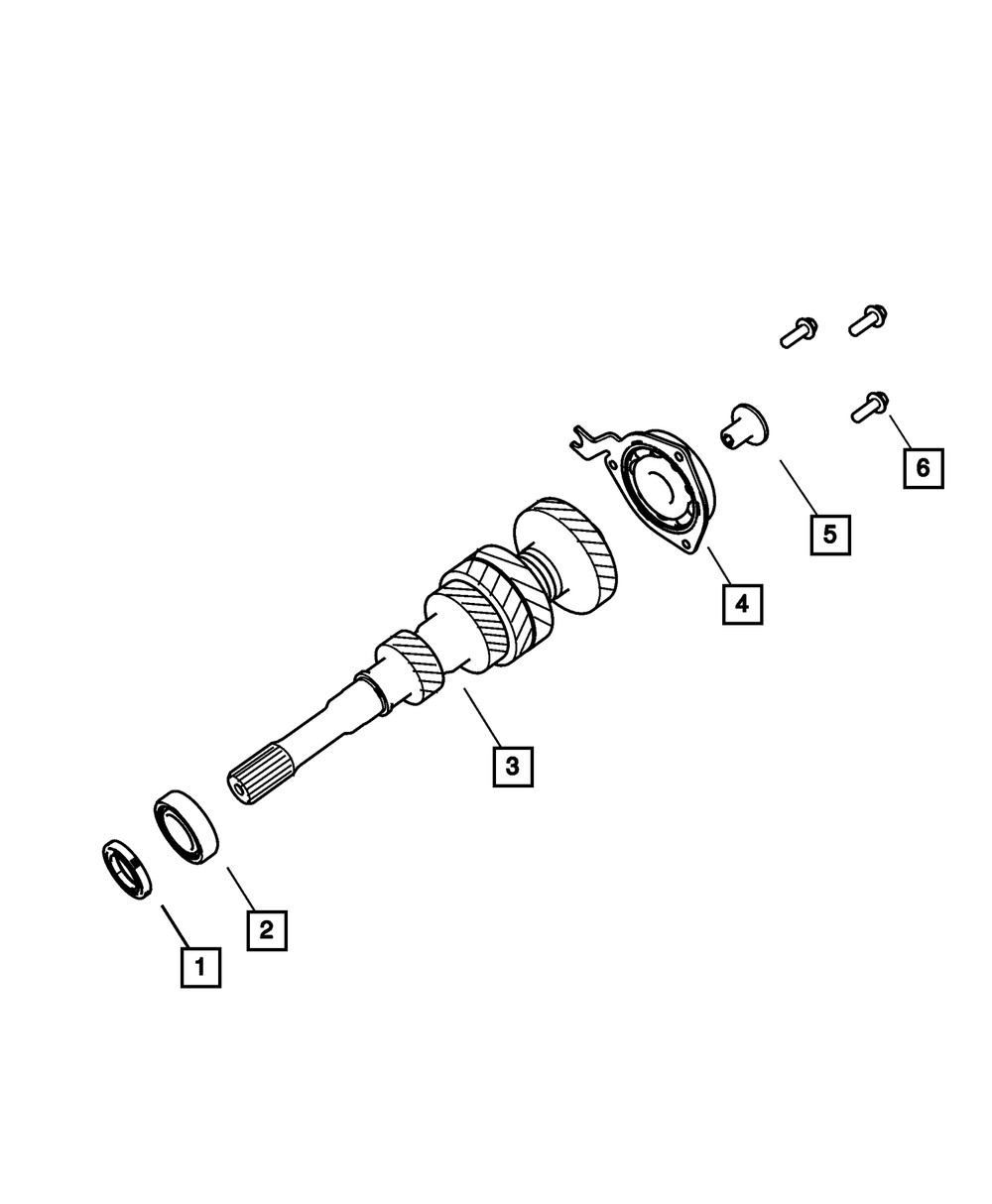 6
5
4
3
2
1