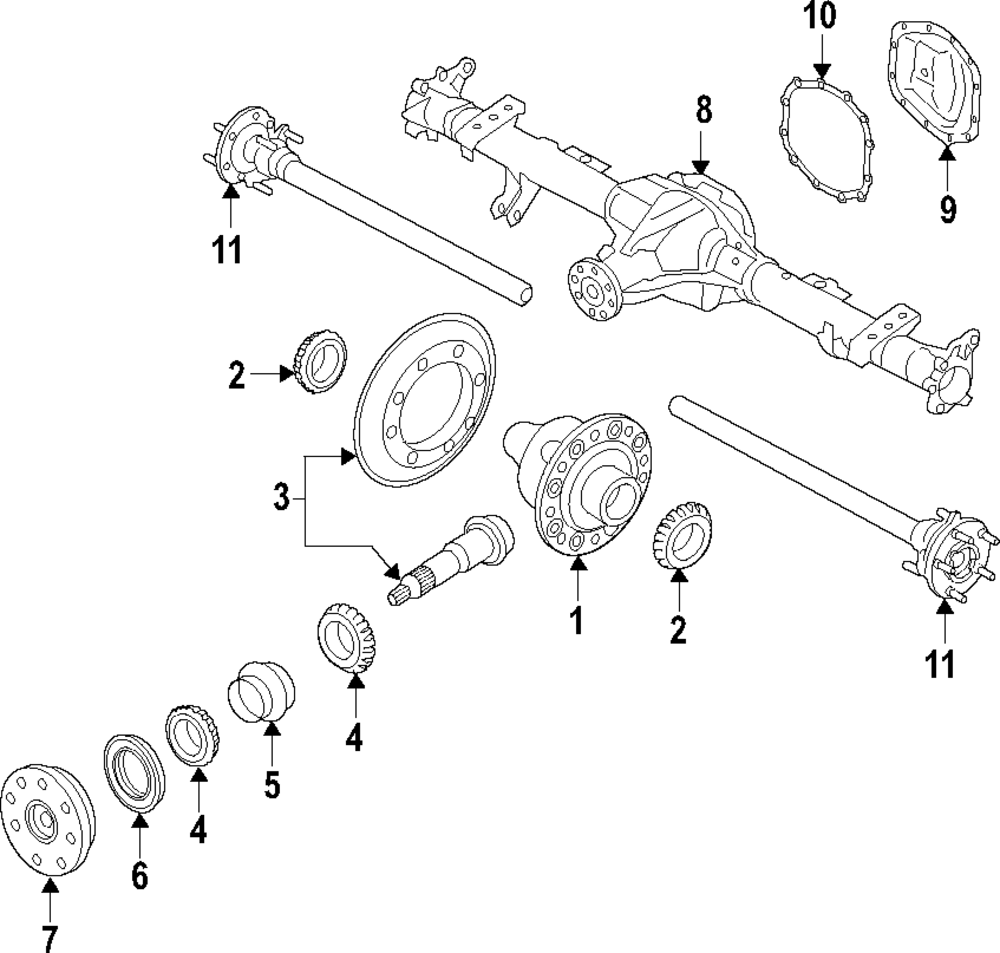 10
8
9
11
2
3
1
2
11
4
5
4
6
7