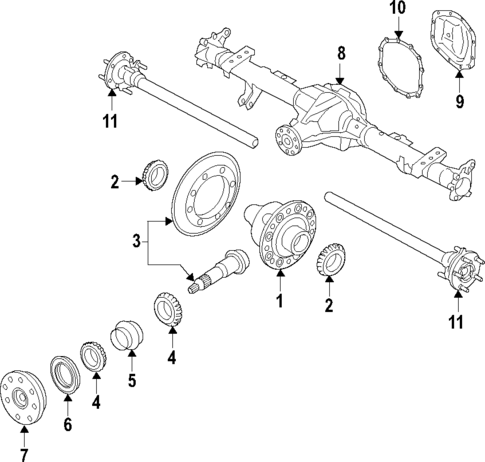 10
8
9
11
2
3
1
2
11
4
5
4
6
7