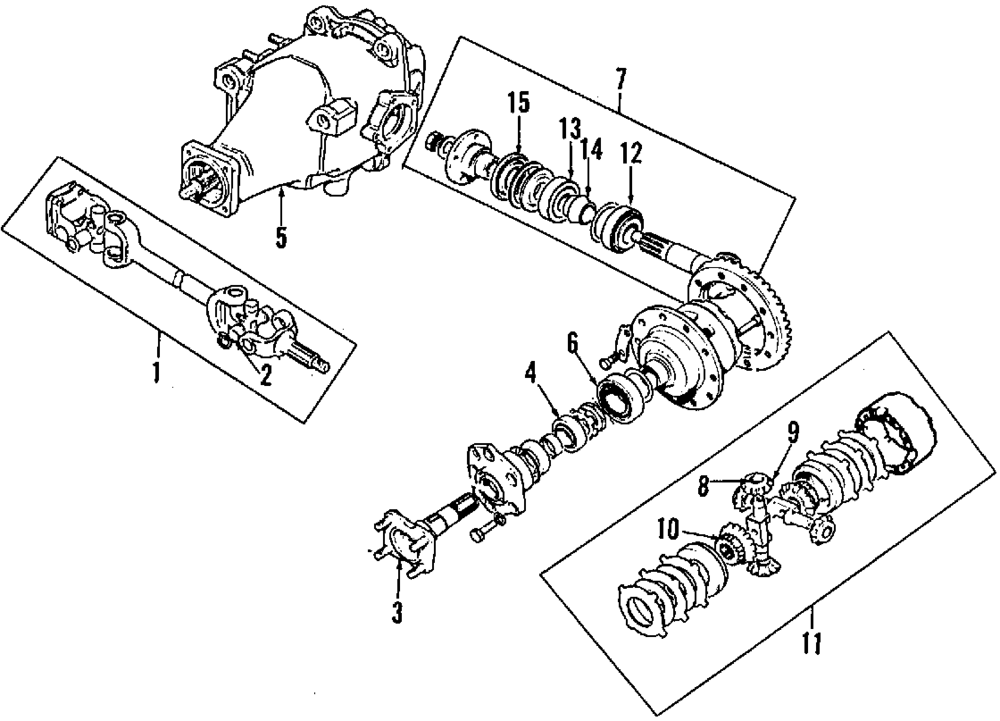 7
15
13
14
12
5
1
2
6
4
9
8
10
3
11