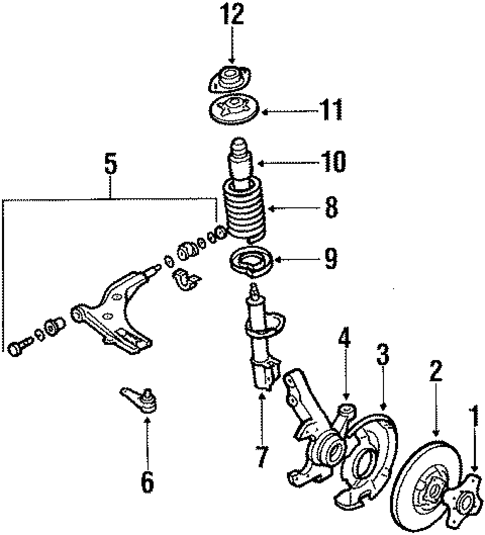 12
11
10
5
8
9
4
3
2
1
7
6