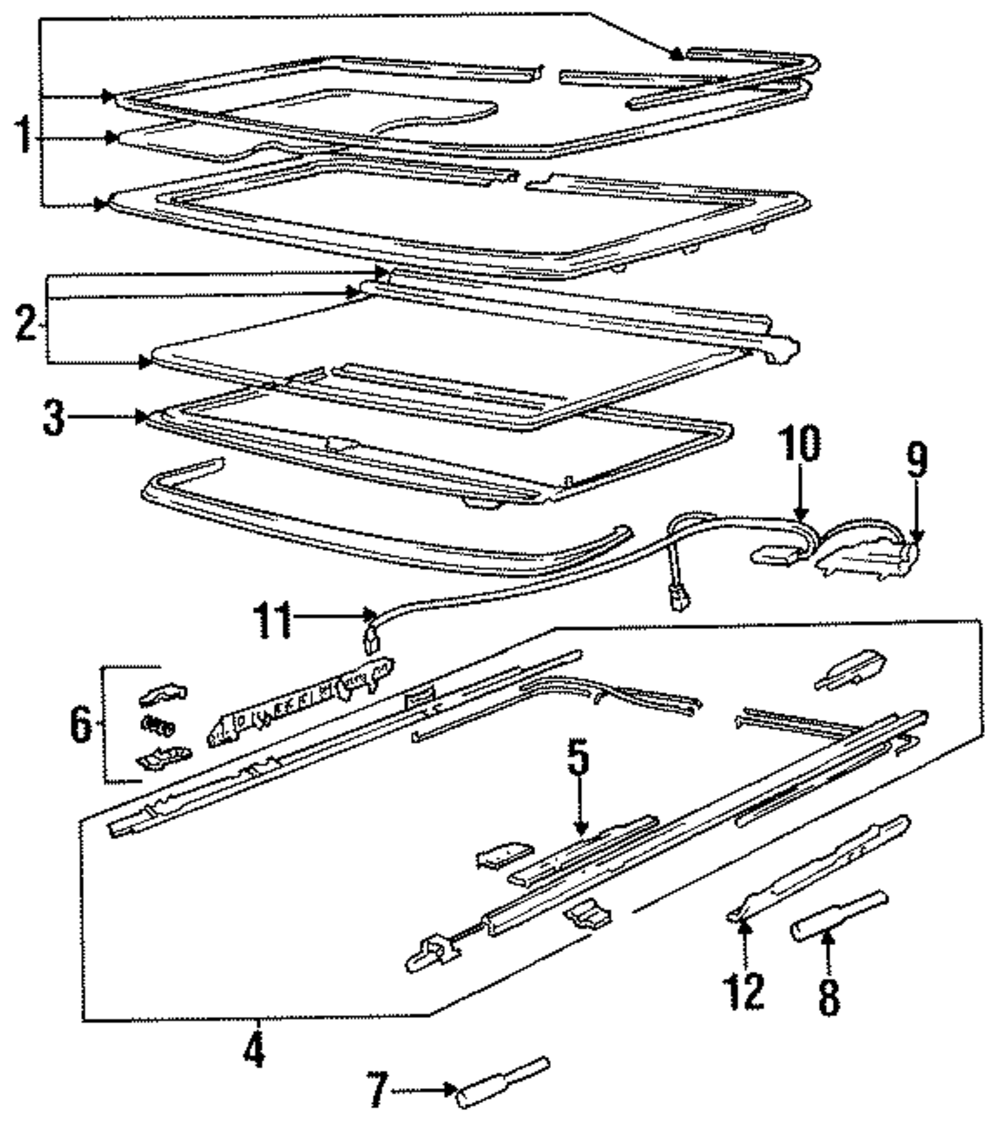 1
2
3
10
9
11
6
5
12
8
4
7