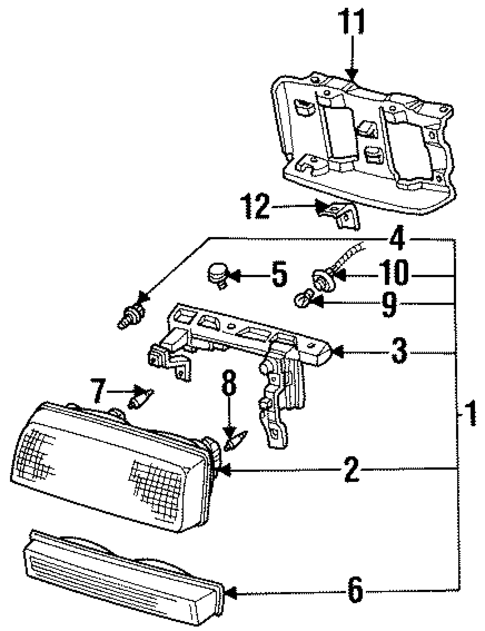 11

12

4

5

10

9

3

7

8

1

2

6