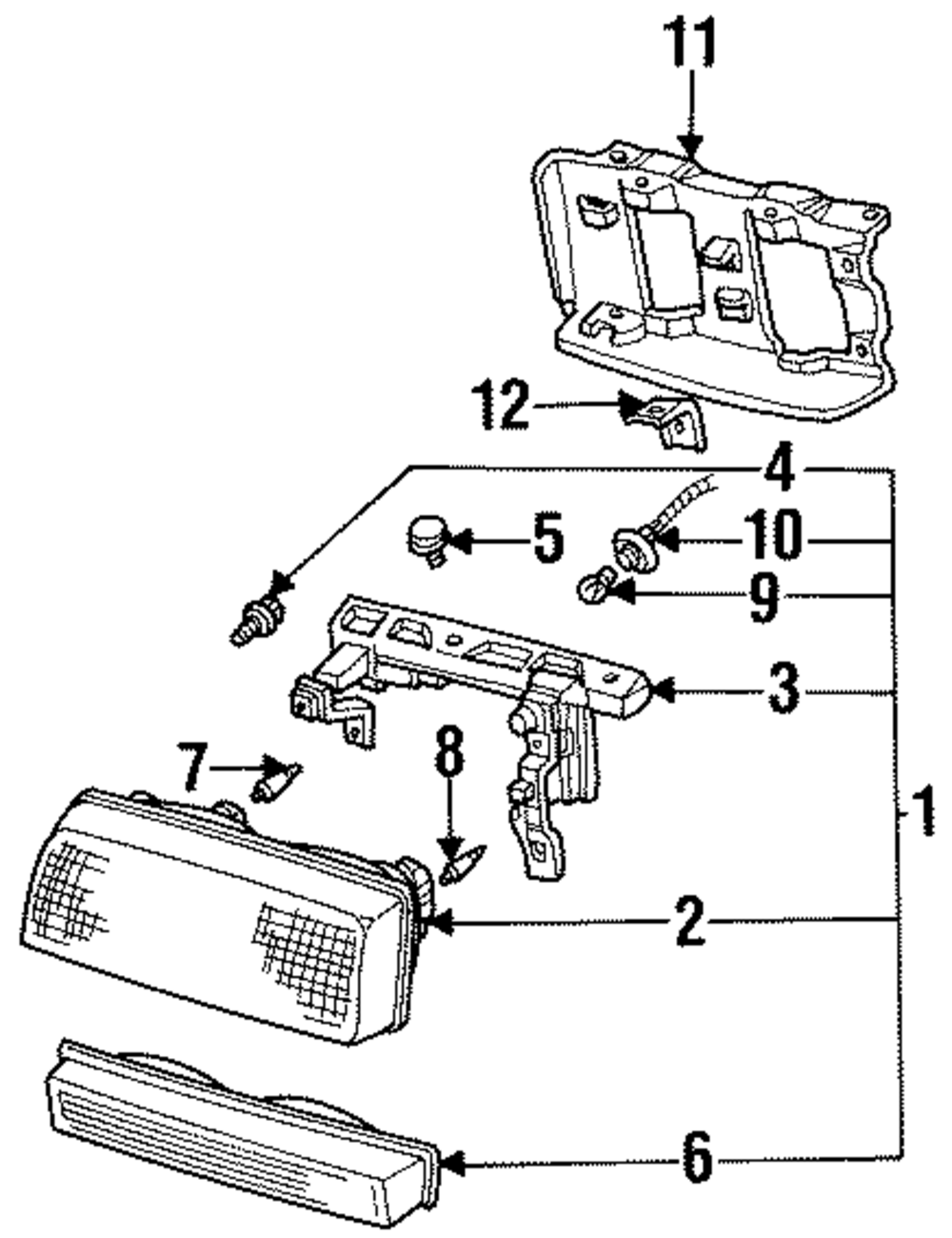 11
12
4
5
10
9
3
7
8
1
2
6