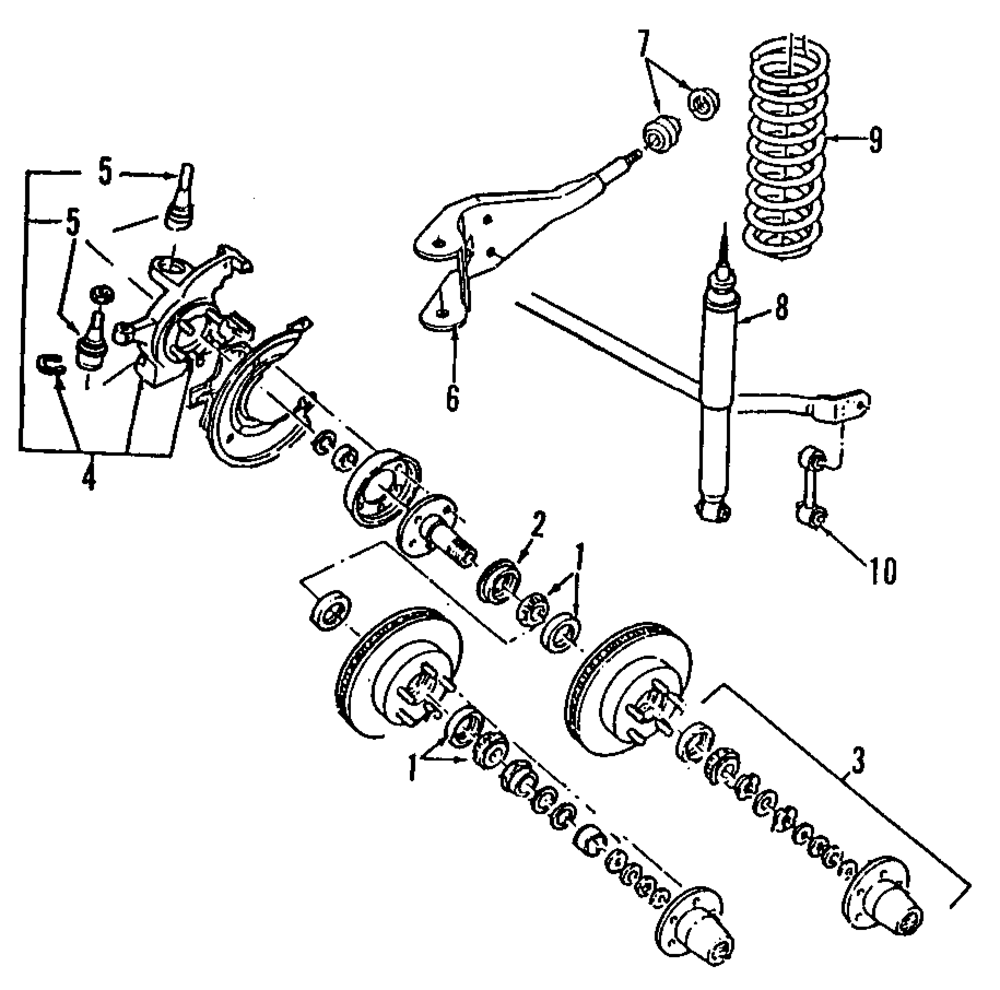 7
9
5
5
8
6
4
2
1
10
1
3