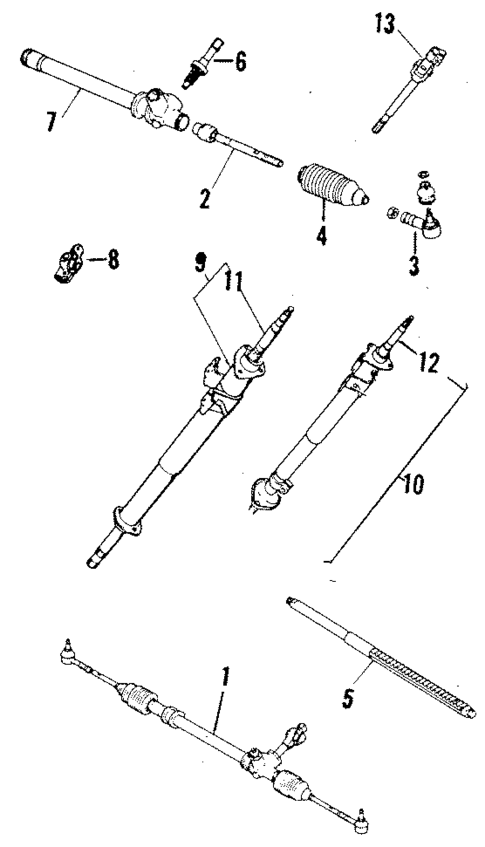 13
6
7
2
4
3
8
9
11
12
10
1
5