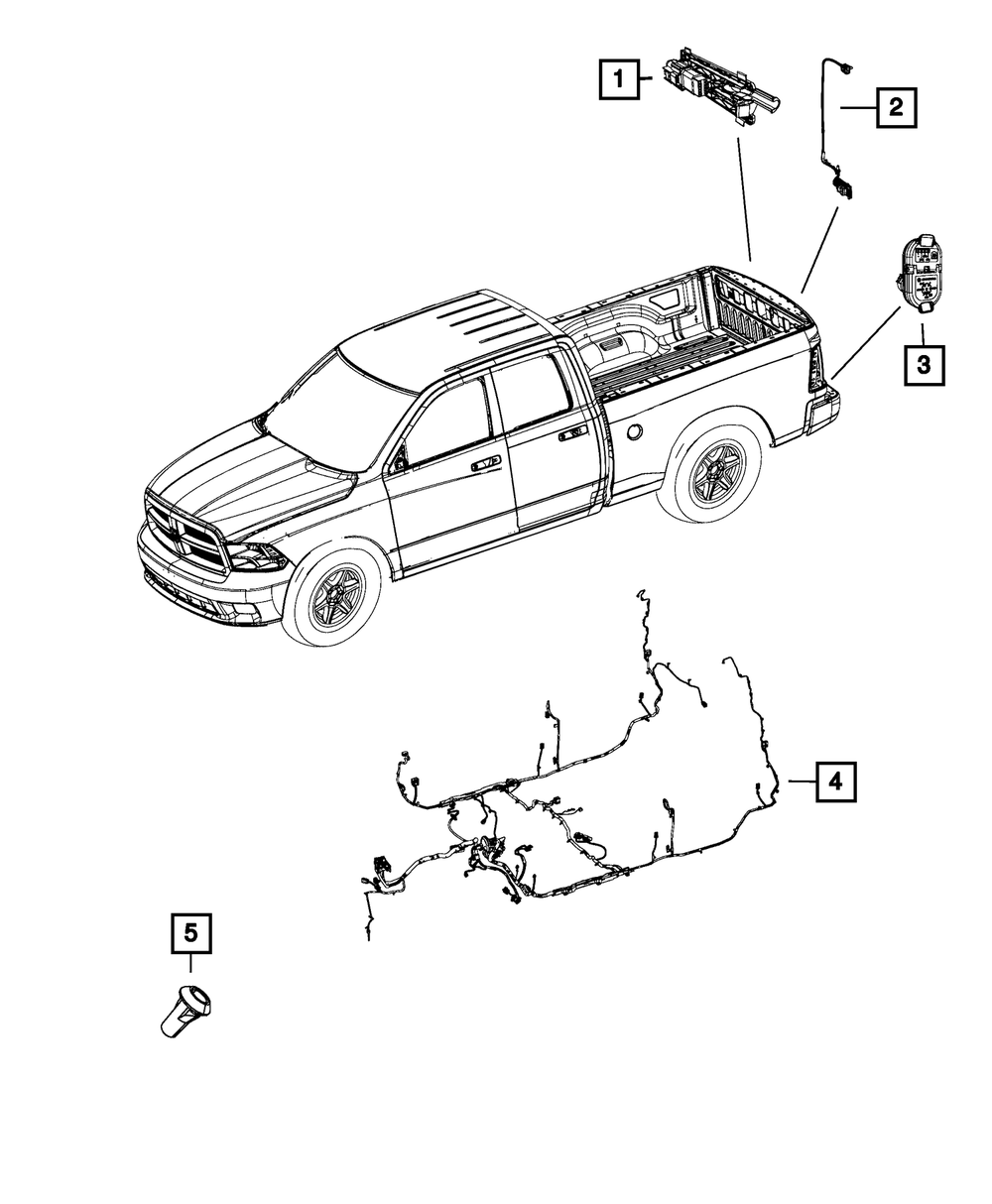 1
2
3
4
5