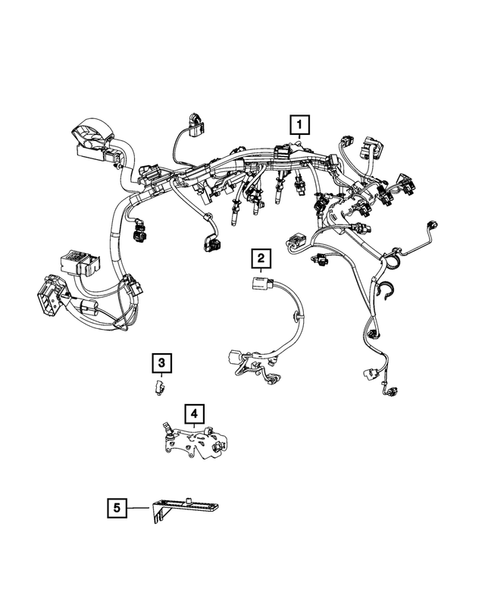 1
2
3
4
5