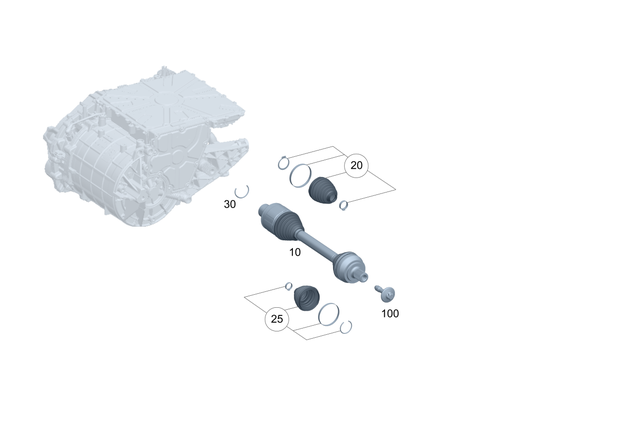 20
30
10
25
100