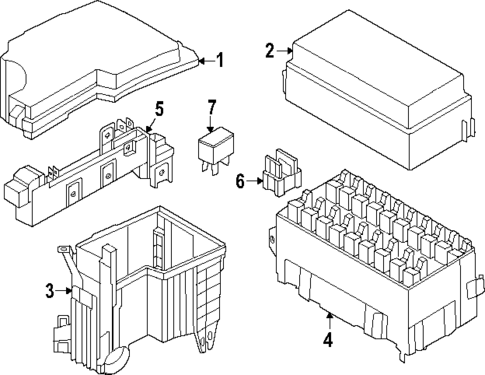 1
2
5
7
6
3
4