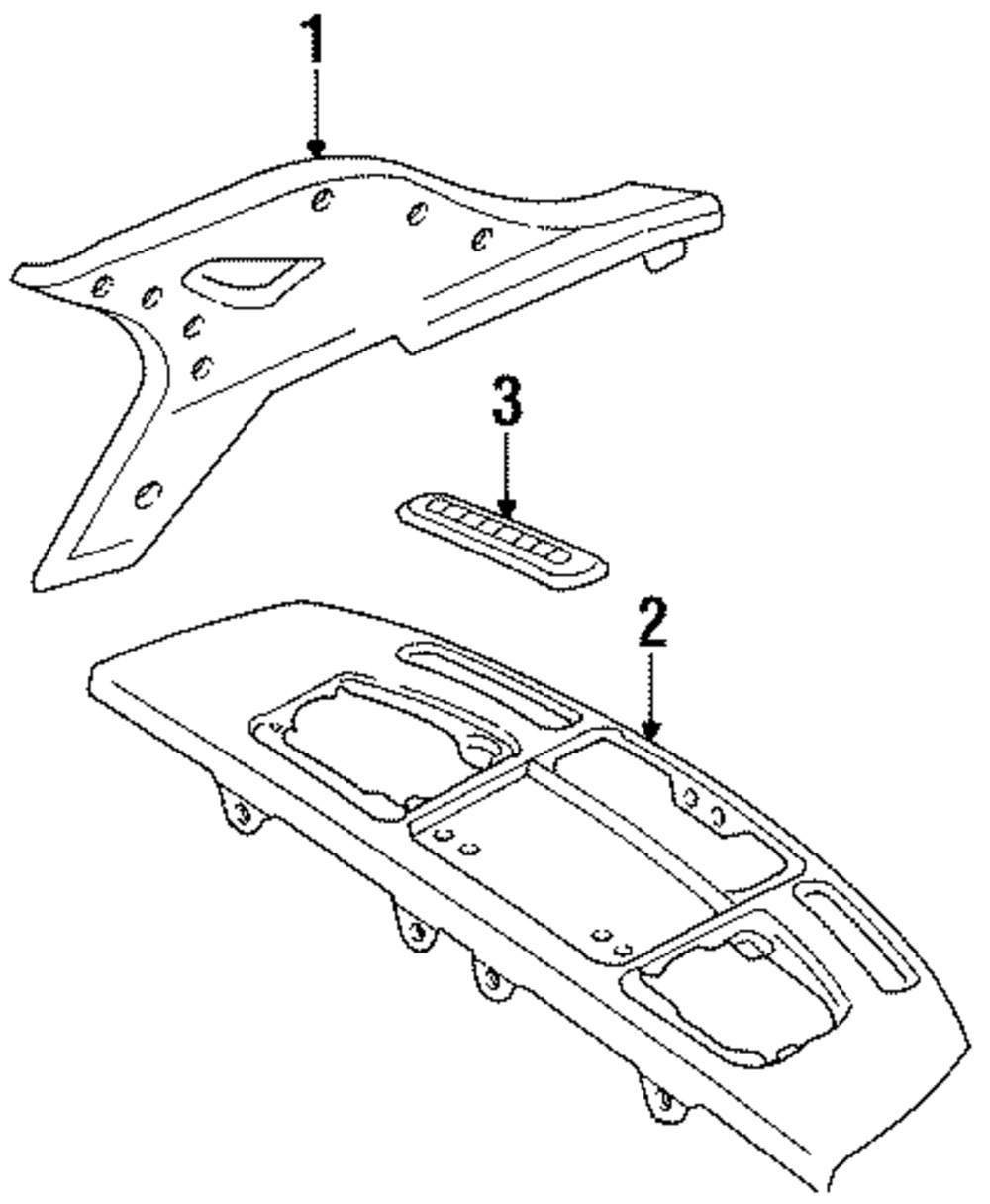 1
3
2