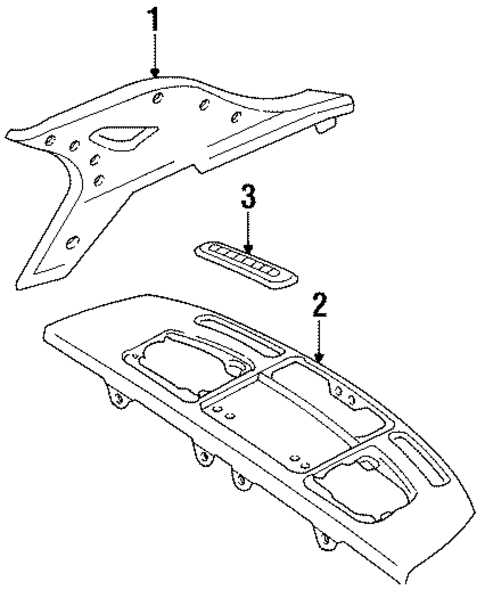 1

3

2