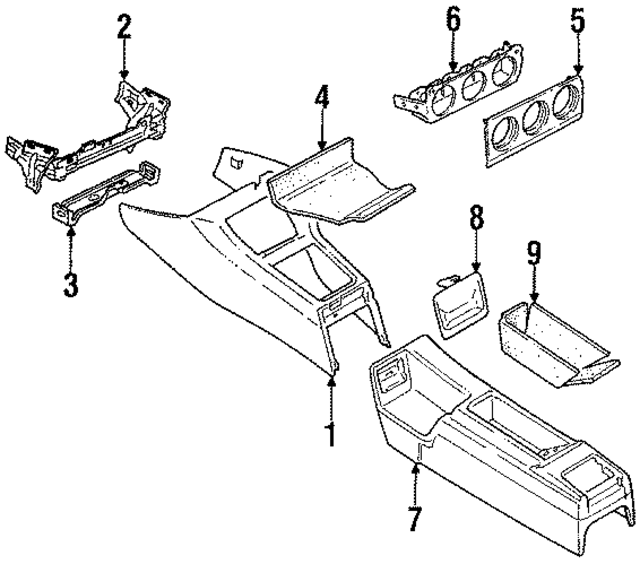 2
6
5
4
3
8
9
1
7