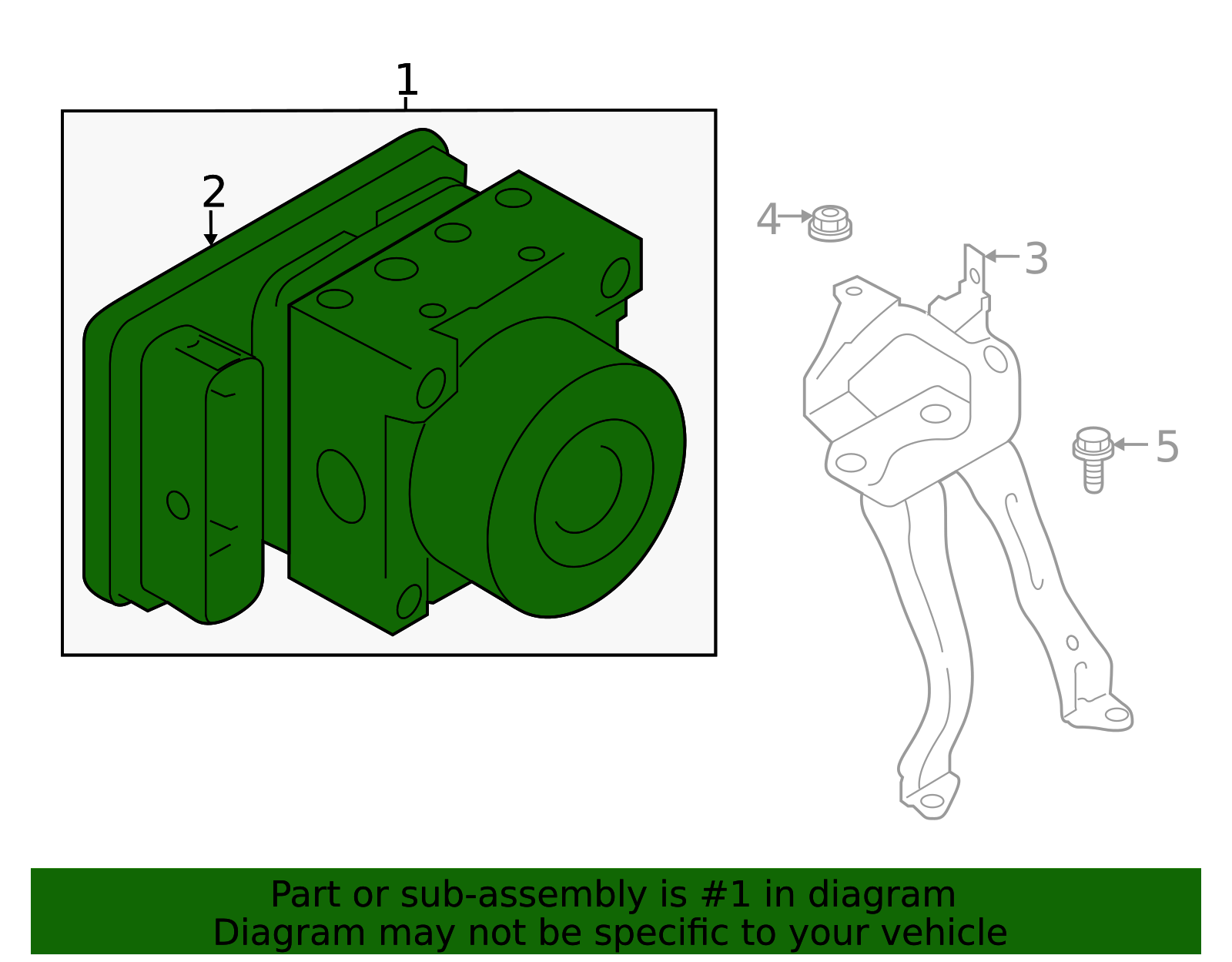 1
2
4
3
5

Part or sub-assembly is #1 in diagram
Diagram may not be specific to your vehicle