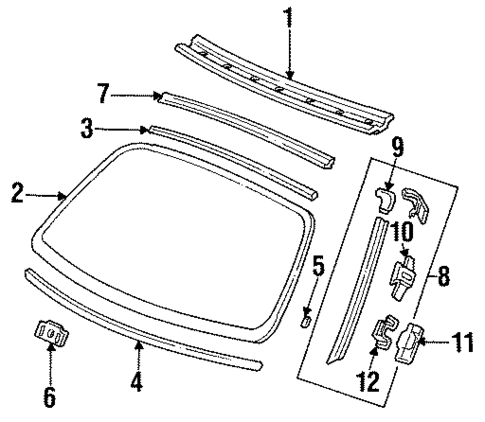 1
7
3
9
2
10
5
8
11
12
6
4