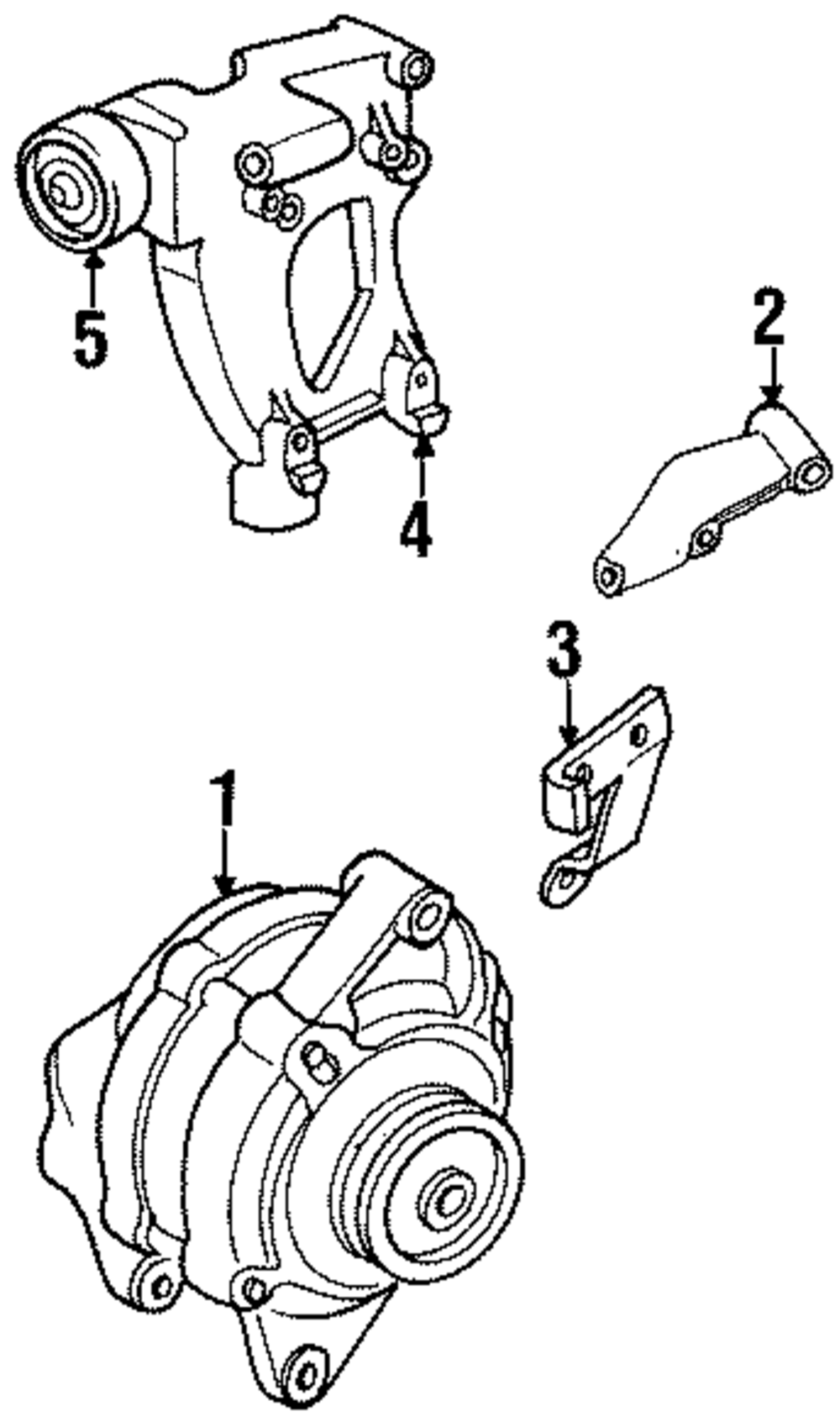 5
2
4
3
1