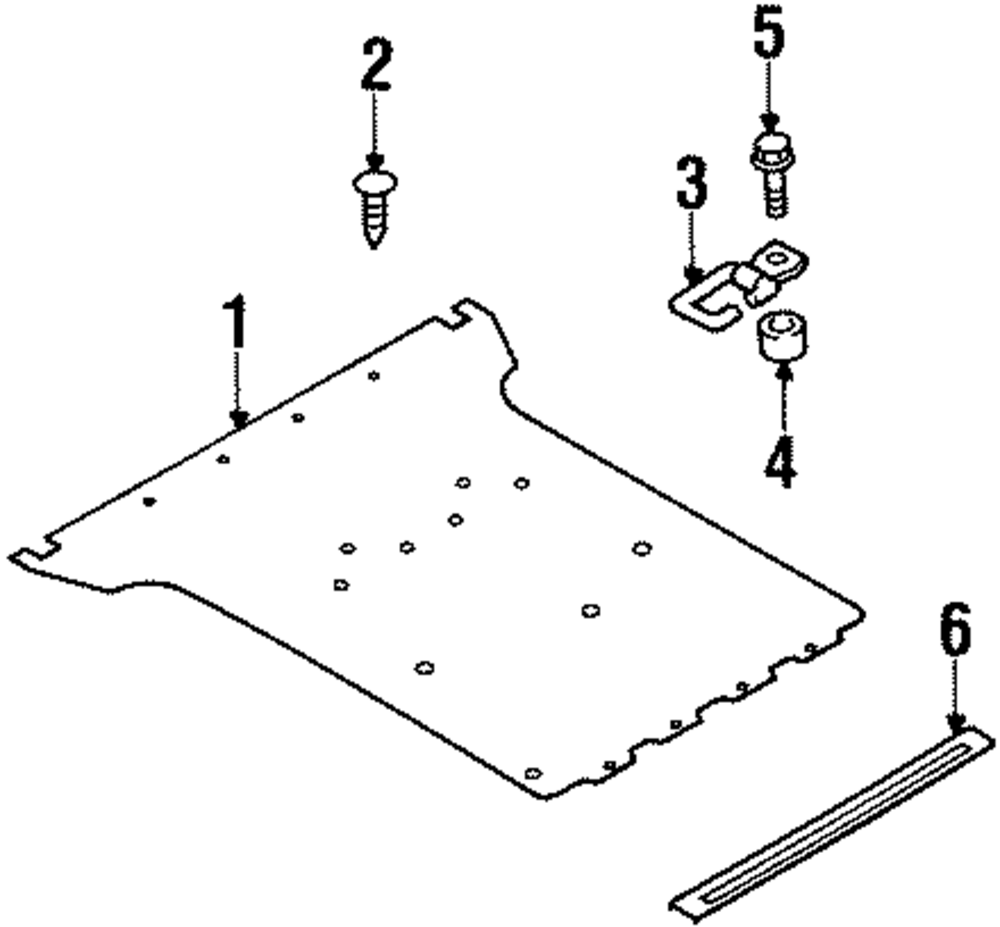 2
5
3
1
4
6